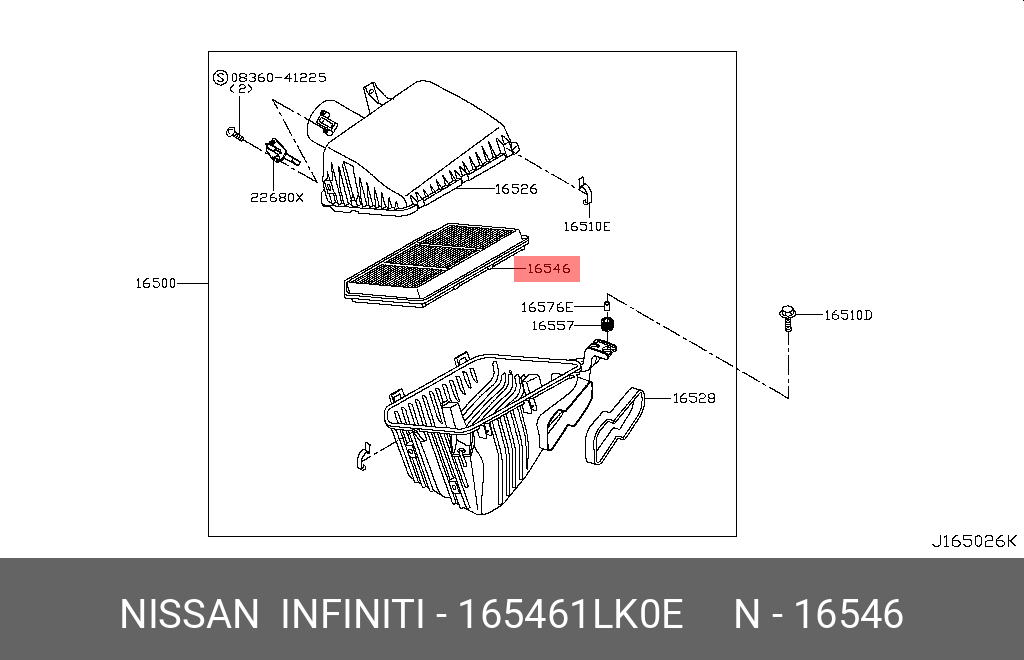 Ⓢ08360-41225
(2)

22680X

16526

16510E

16500

16546

16576E

16557

16510D

16528

J165026K

NISSAN INFINITI - 165461LK0E N - 16546