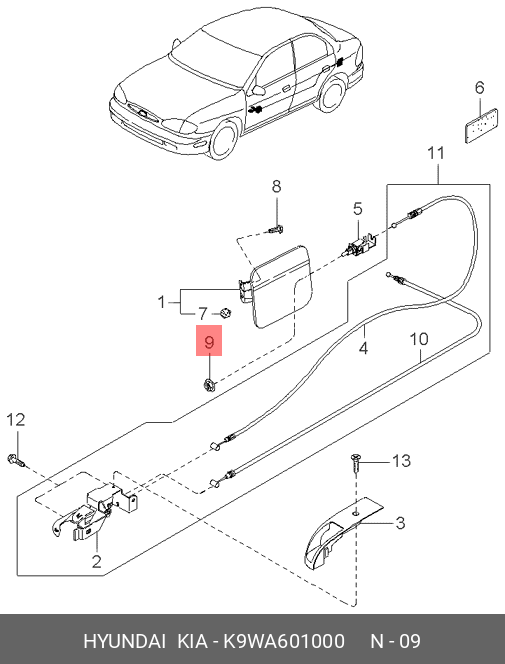 6
11
8
5
1
7
9
4
10
12
13
3
2
HYUNDAI KIA - K9WA601000 N - 09