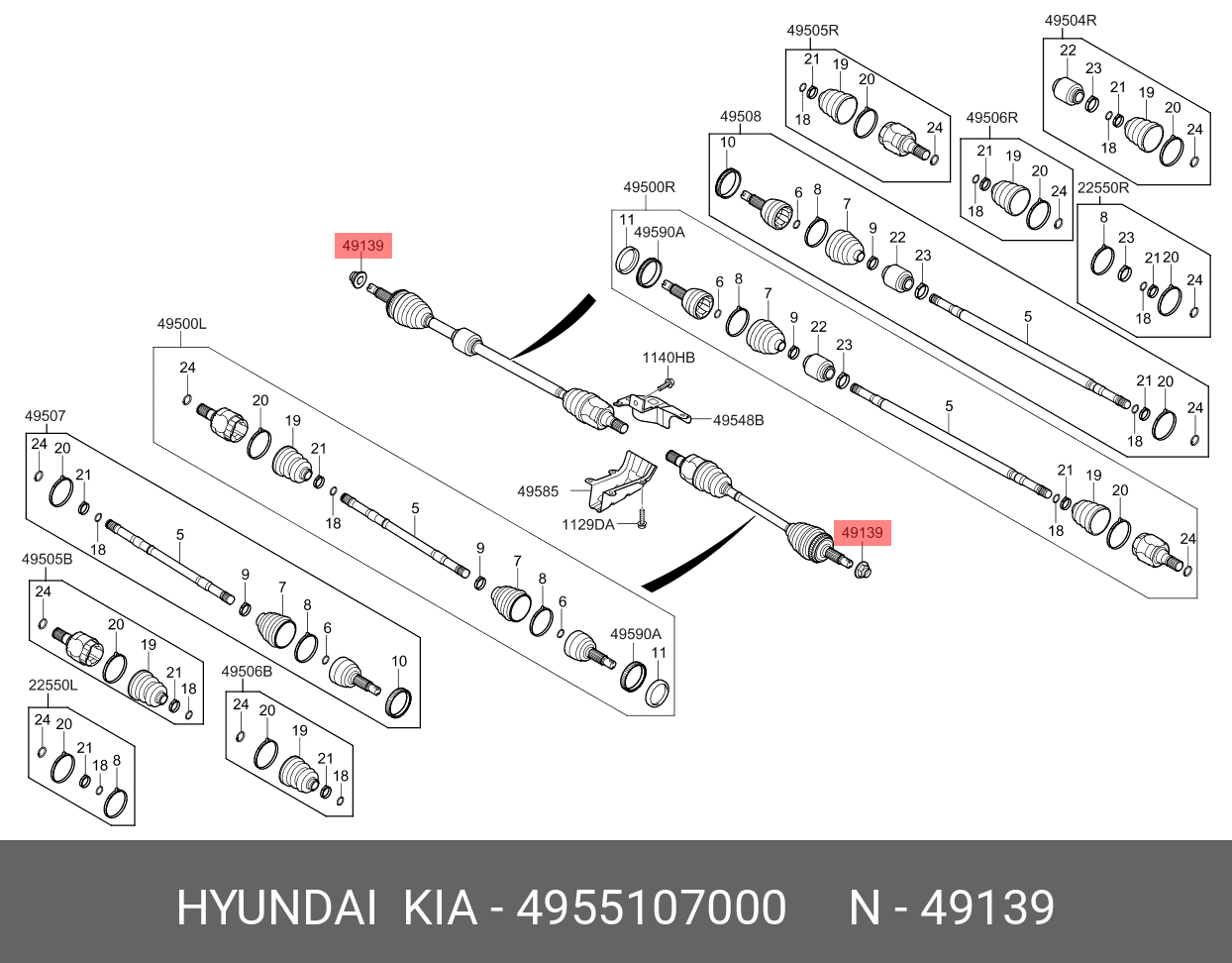 49505R
21 19
20
18
24

49504R
22
23
21 19
20
18
24

49508
10
6
8
7
9
22
23
5
21 20
18
24

49506R
21 19
20
18
24

22550R
8
23
21 20
18
24

49500R
11
49590A
6
8
7
9
22
23
5
21 19
20
18
24

49139

1140HB

49548B

49585

1129DA

49139

49500L
24
20
19
21
18
5
9
7
8
6
49590A
11

49507
24
20
21
18
5
9
7
8
6
10

49505B
24
20
19
21
18

49506B
24
20
19
21
18

22550L
24
20
21
18
8

HYUNDAI KIA - 4955107000 N - 49139