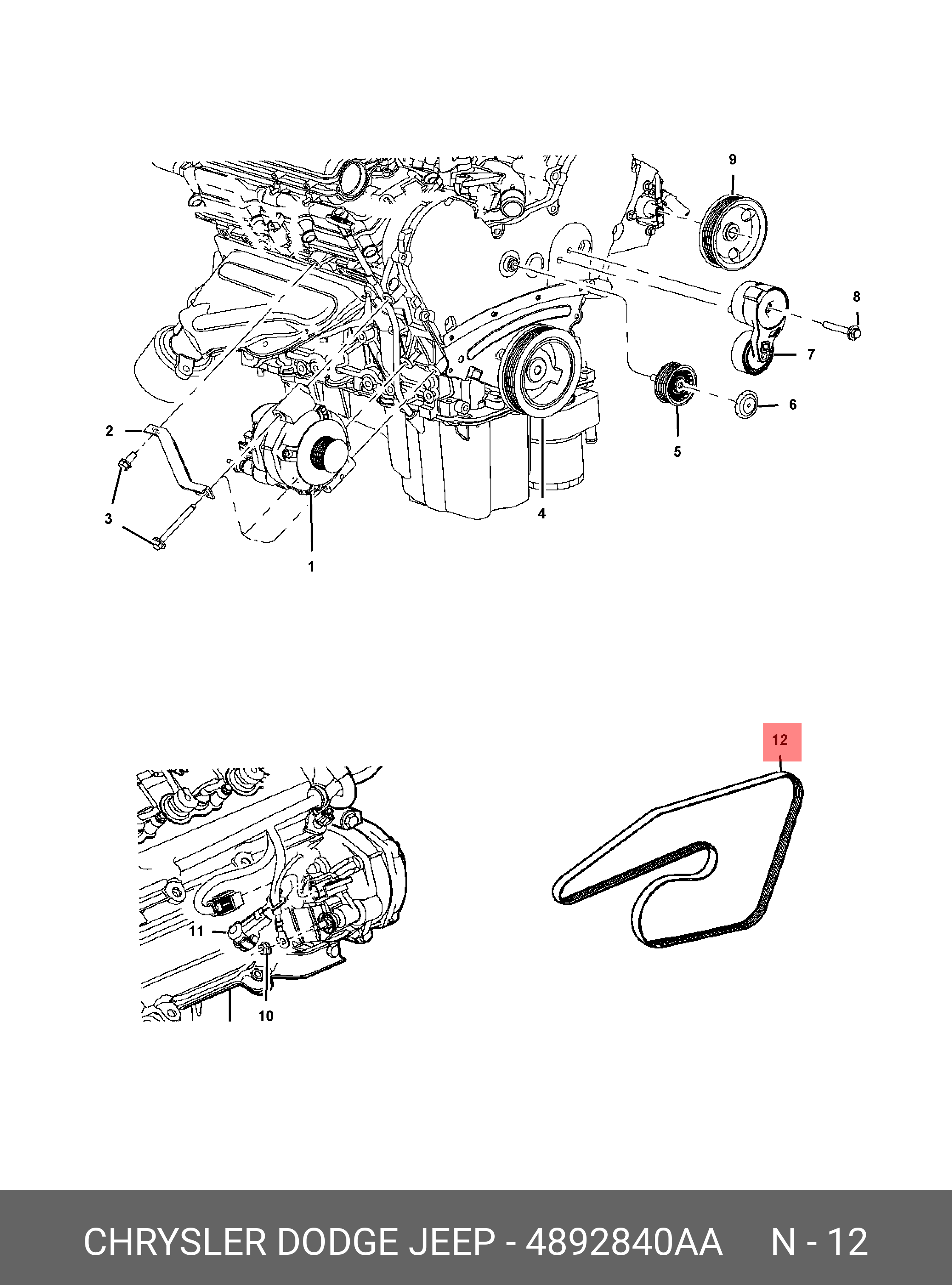 9
8
7
6
5
4
2
3
1
12
11
10
CHRYSLER DODGE JEEP - 4892840AA N - 12