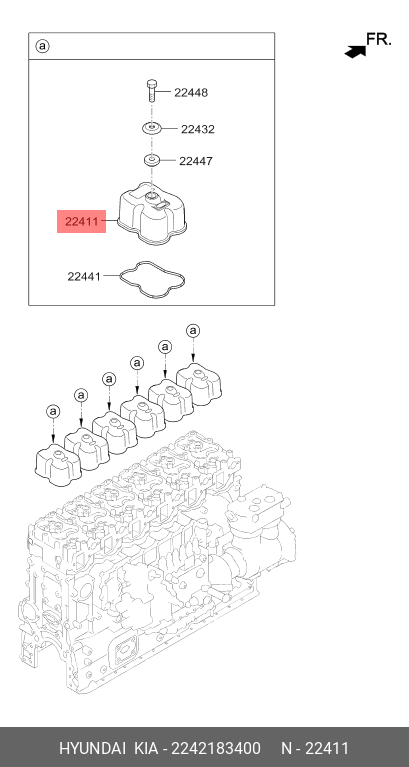 a

FR.

22448

22432

22447

22411

22441

a

a

a

a

a

a

HYUNDAI KIA - 2242183400 N - 22411