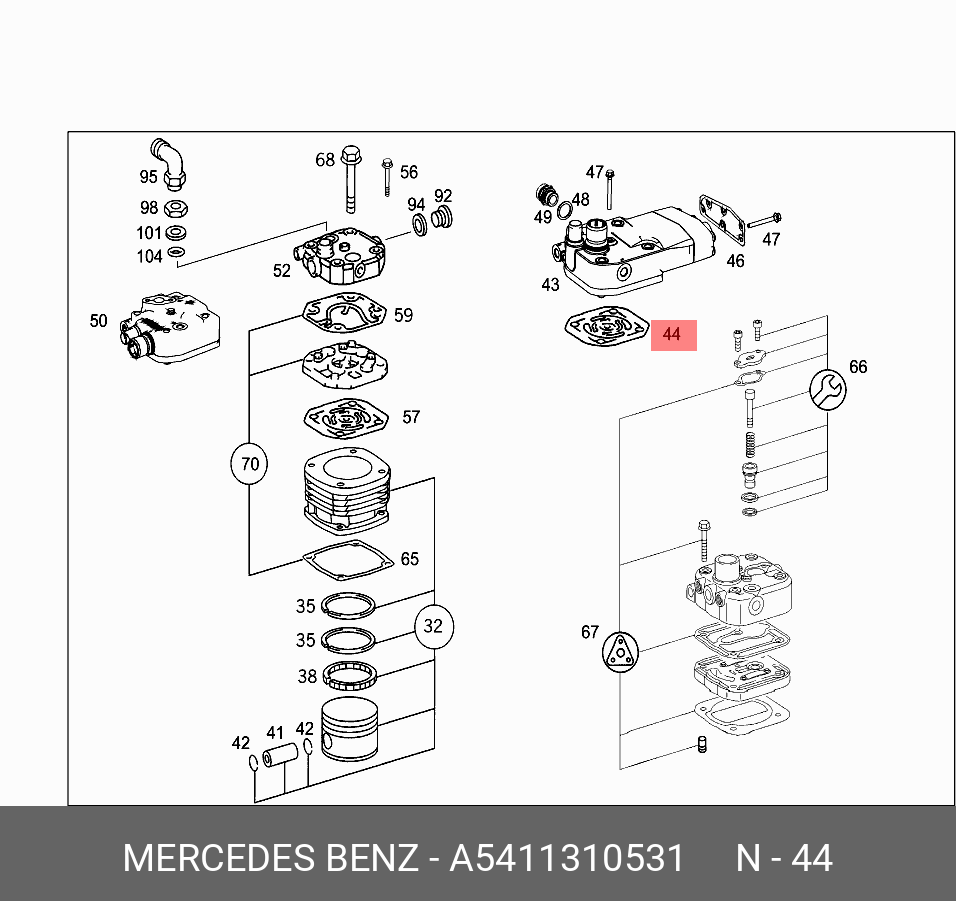 95
98
101
104
68
56
94
92
52
50
59
57
70
65
35
35
38
32
42
41
42
47
48
49
47
46
43
44
66
67

MERCEDES BENZ - A5411310531 N - 44