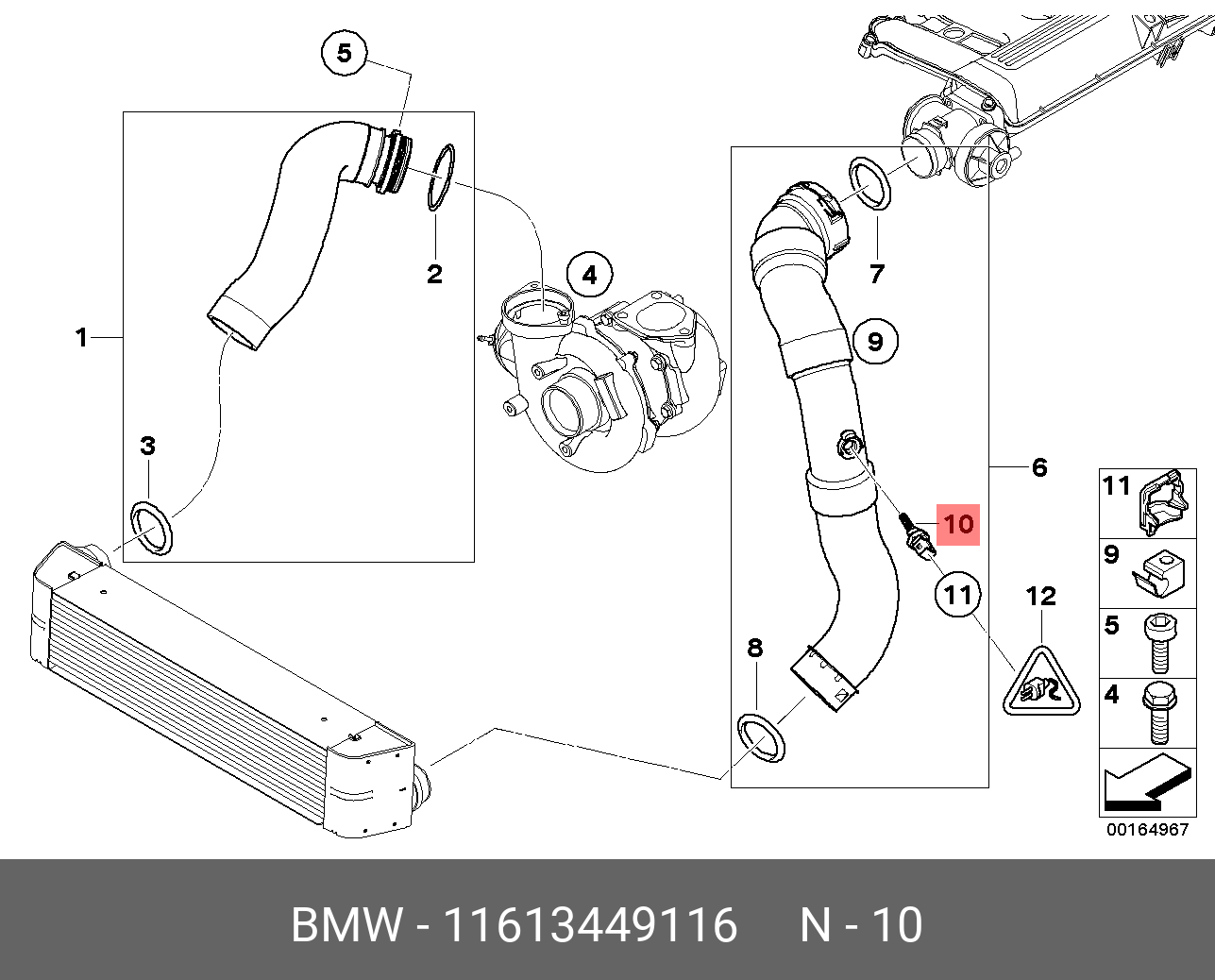 5
2
4
1
3
7
9
6
10
11
12
8
11
9
5
4
00164967

BMW - 11613449116 N - 10