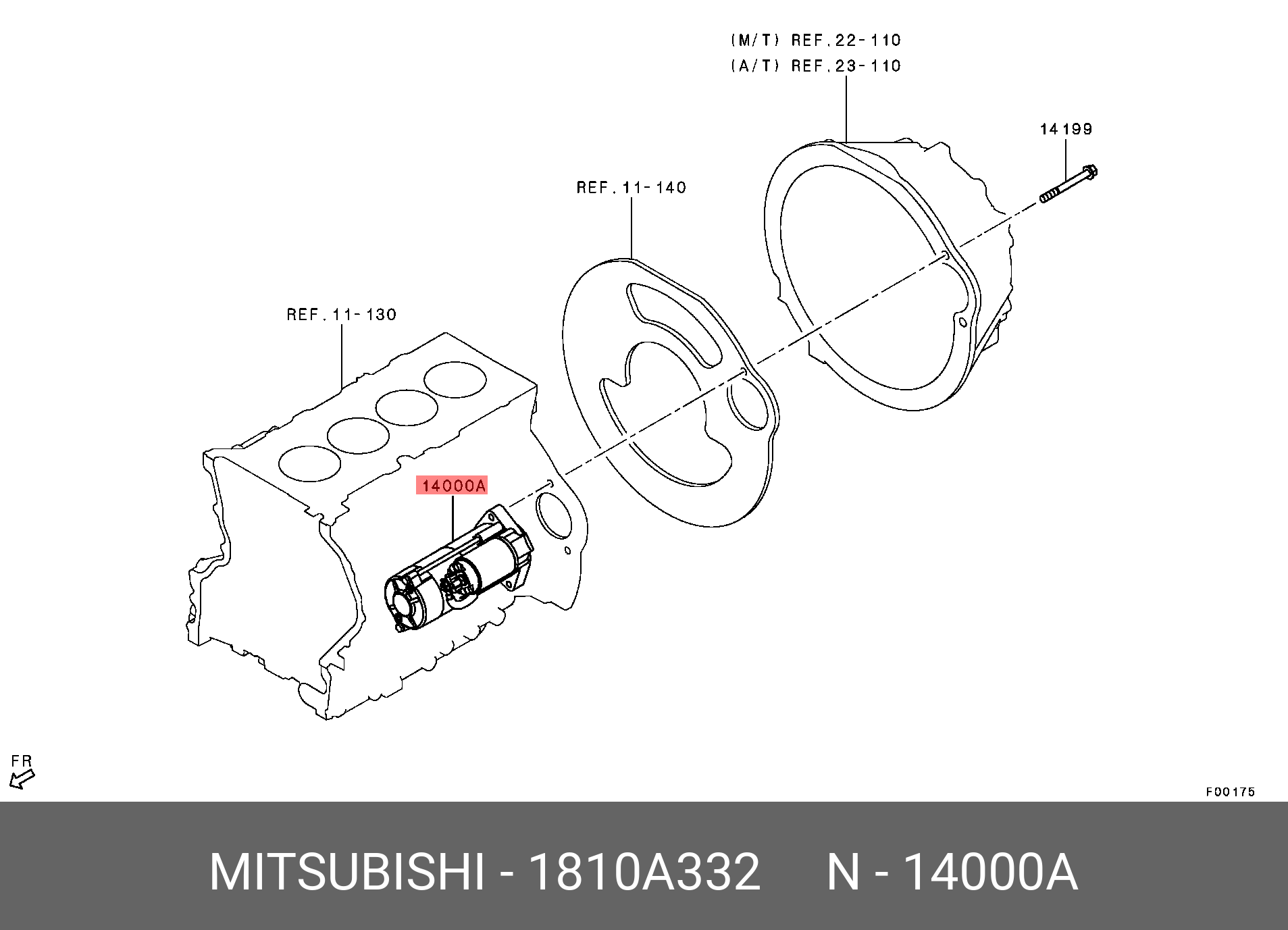 (M/T) REF.22-110
(A/T) REF.23-110

14199

REF.11-140

REF.11-130

14000A

FR

F00175

MITSUBISHI - 1810A332 N - 14000A