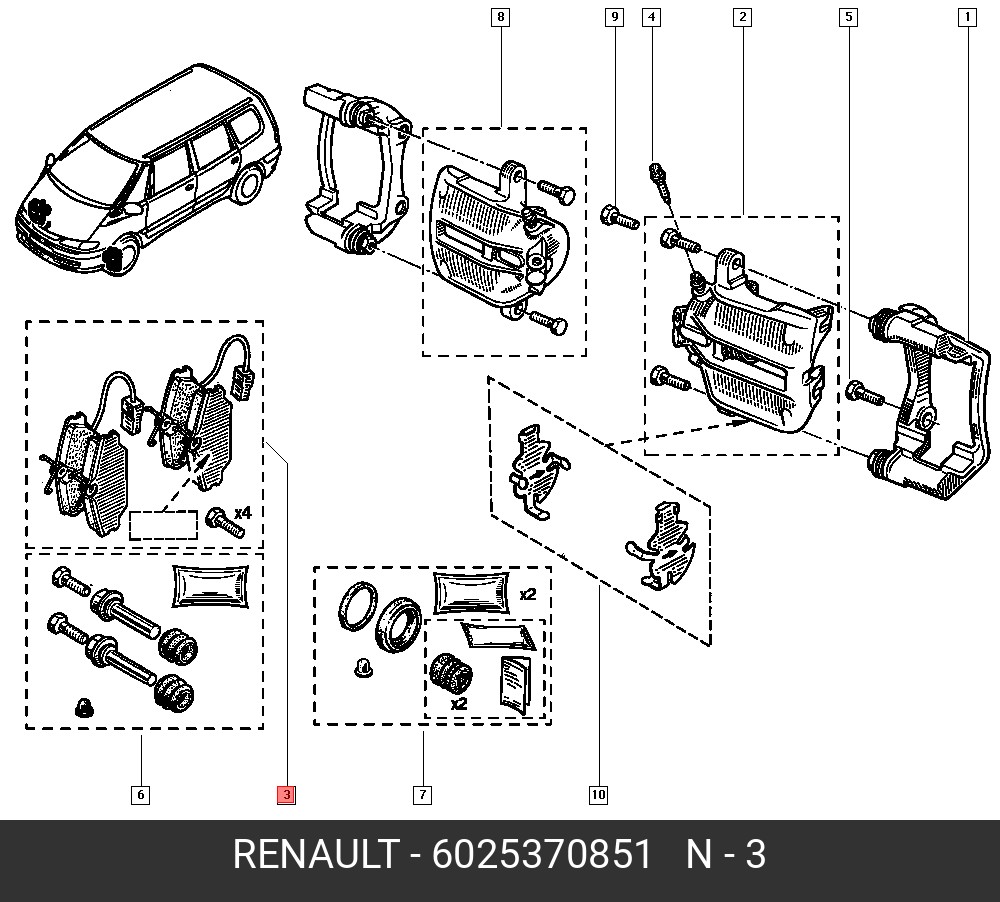 8
9
4
2
5
1
x4
x2
x2
6
3
7
10
RENAULT - 6025370851 N - 3