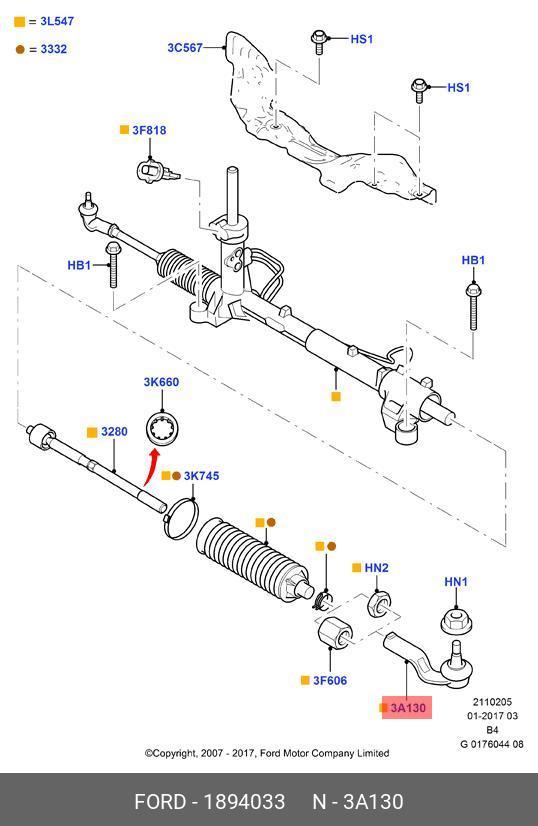 = 3L547

= 3332

3C567

HS1

HS1

3F818

HB1

HB1

3K660

3280

3K745

HN2

HN1

3F606

3A130

2110205
01-2017 03
B4
G 0176044 08

©Copyright, 2007 - 2017, Ford Motor Company Limited

FORD - 1894033 N - 3A130