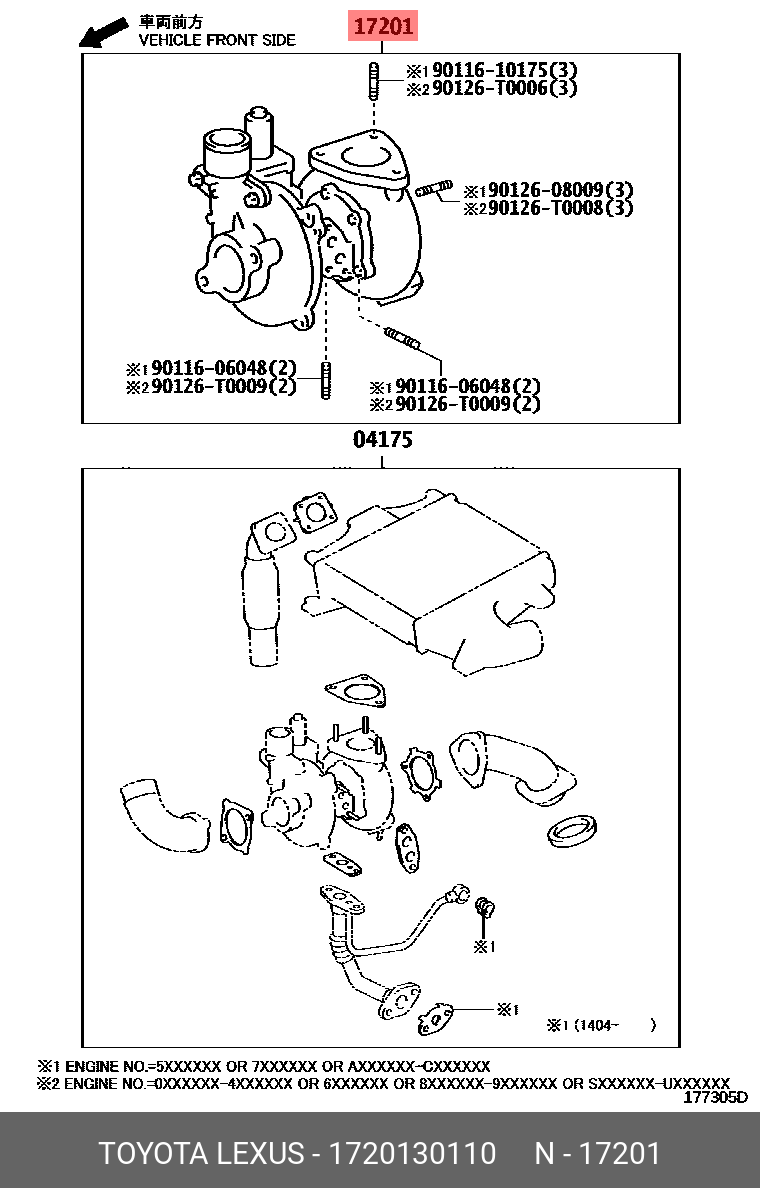 車両前方
VEHICLE FRONT SIDE

17201

※1 90116-10175(3)
※2 90126-T0006(3)

※1 90126-08009(3)
※2 90126-T0008(3)

※1 90116-06048(2)
※2 90126-T0009(2)

※1 90116-06048(2)
※2 90126-T0009(2)

04175

※1

※1

※1 (1404- )

※1 ENGINE NO.=5XXXXXX OR 7XXXXXX OR AXXXXXX-CXXXXXX
※2 ENGINE NO.=0XXXXXX-4XXXXXX OR 6XXXXXX OR 8XXXXXX-9XXXXXX OR SXXXXXX-UXXXXXX
177305D

TOYOTA LEXUS - 1720130110 N - 17201