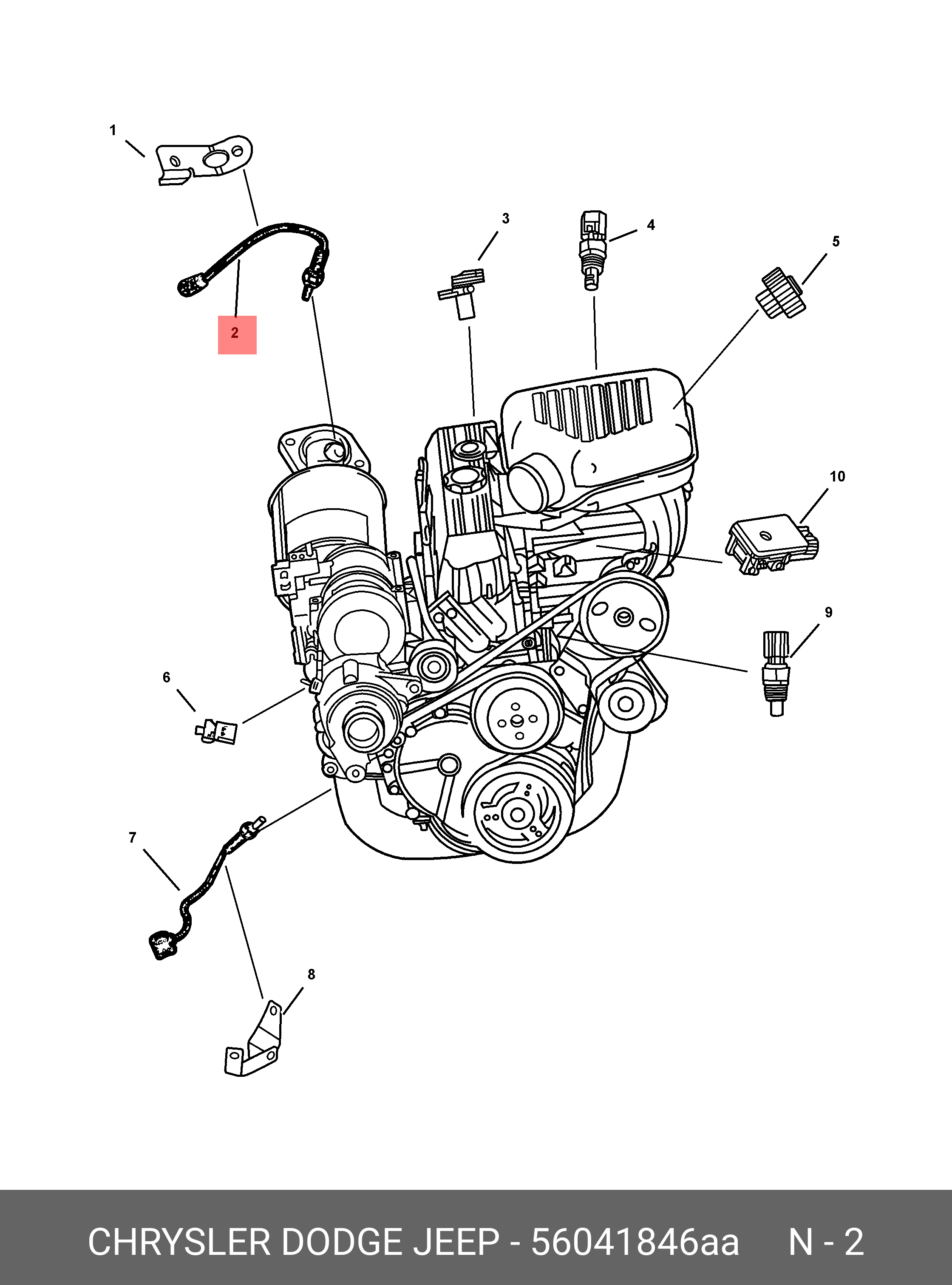 1
2
3
4
5
10
9
6
7
8

CHRYSLER DODGE JEEP - 56041846aa N - 2