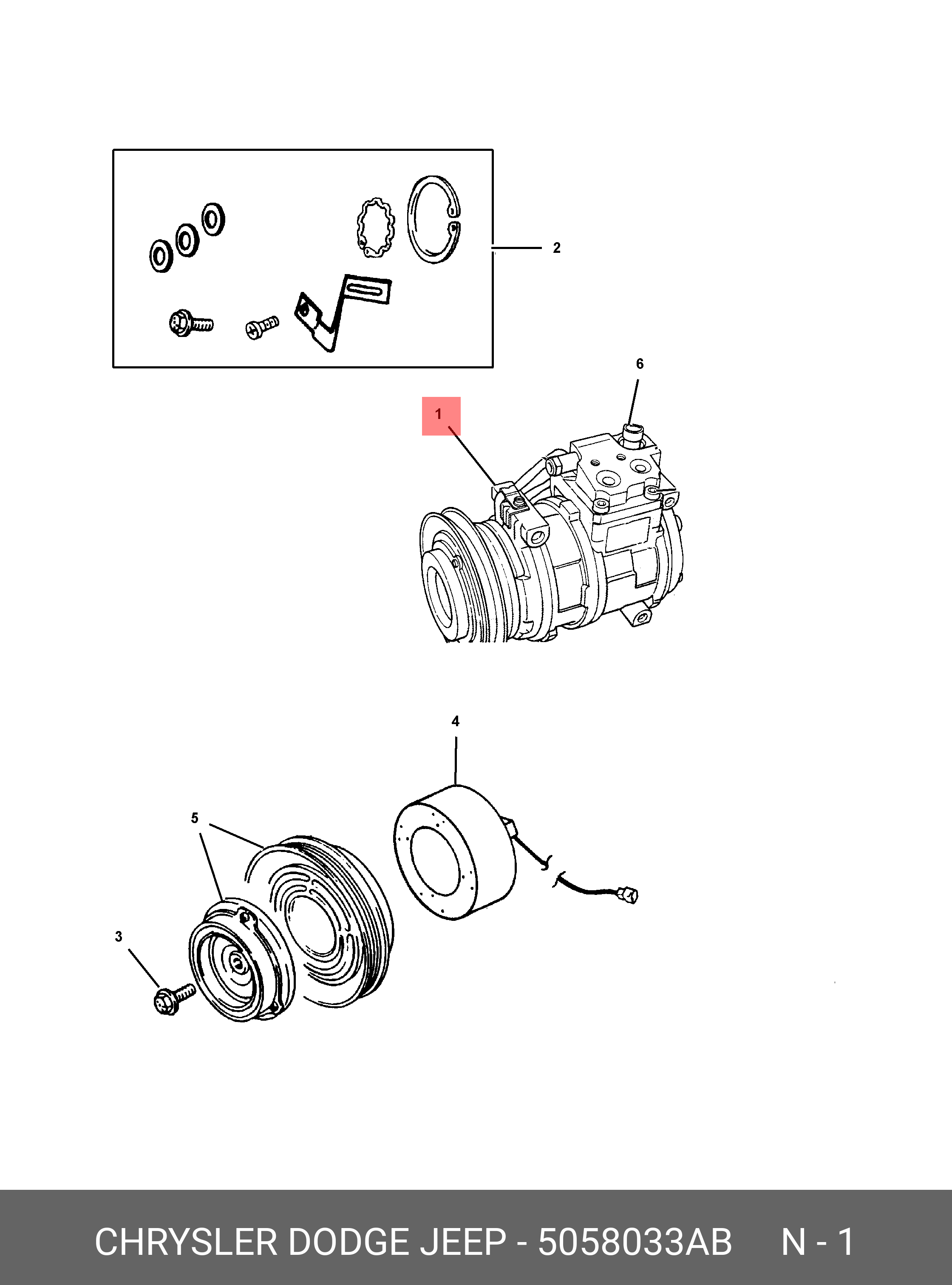 2

6

1

4

5

3

CHRYSLER DODGE JEEP - 5058033AB N - 1