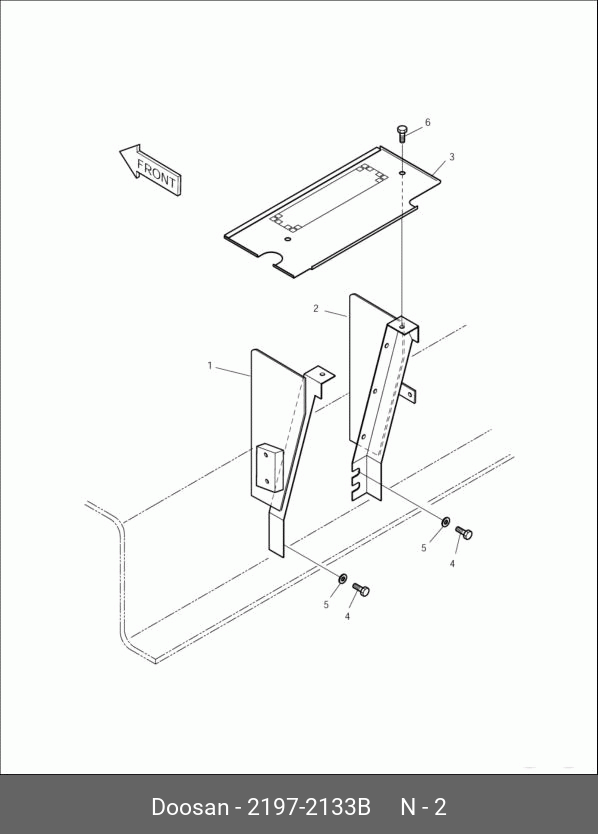 FRONT

6

3

2

1

5

4

5

4

Doosan - 2197-2133B N - 2