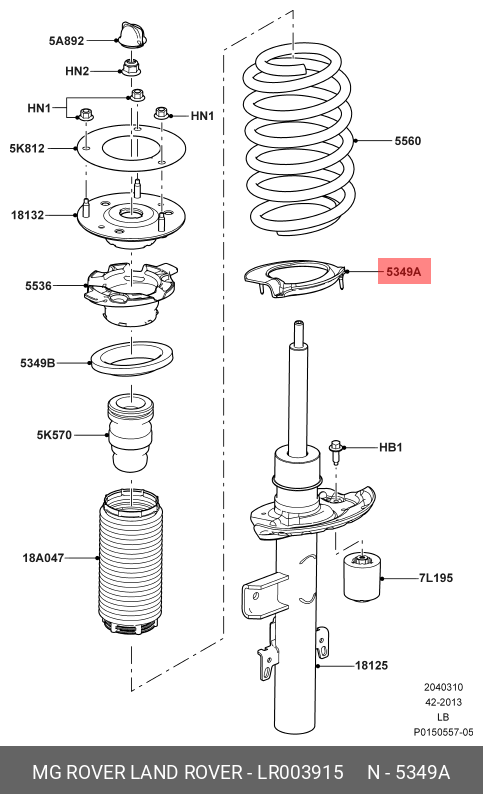 5A892
HN2
HN1
HN1
5K812
18132
5536
5349B
5K570
18A047
5560
5349A
HB1
7L195
18125
2040310
42-2013
LB
P0150557-05
MG ROVER LAND ROVER - LR003915 N - 5349A