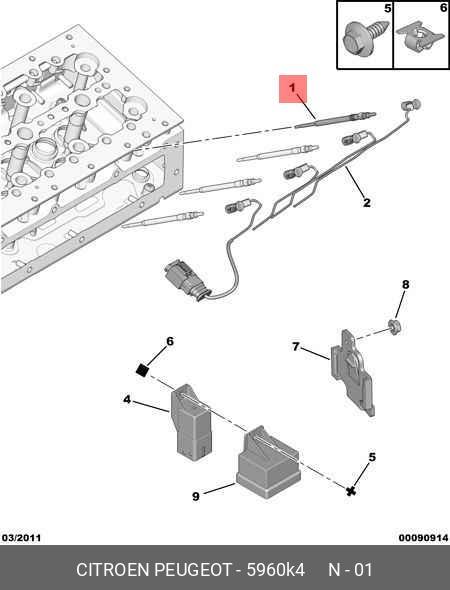 5
6
1
2
8
6
7
4
5
9
03/2011
00090914
CITROEN PEUGEOT - 5960k4 N - 01