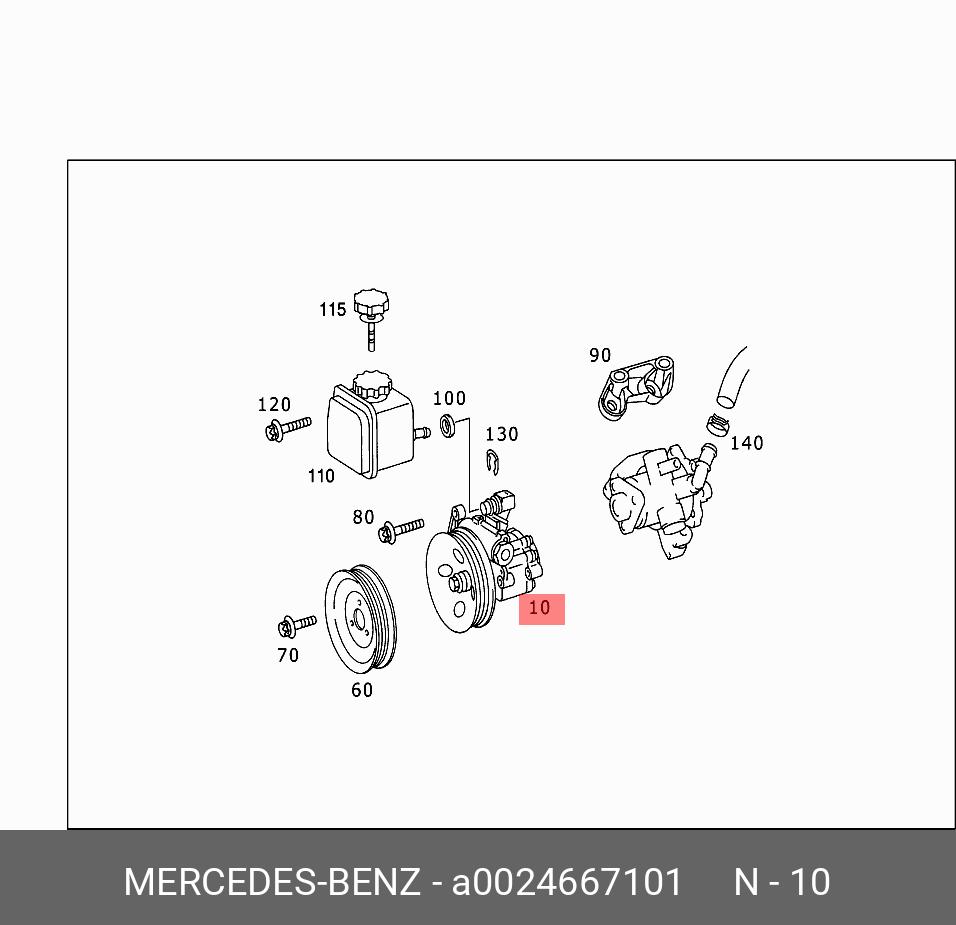 115
90
120
100
130
140
110
80
10
70
60

MERCEDES-BENZ - a0024667101 N - 10