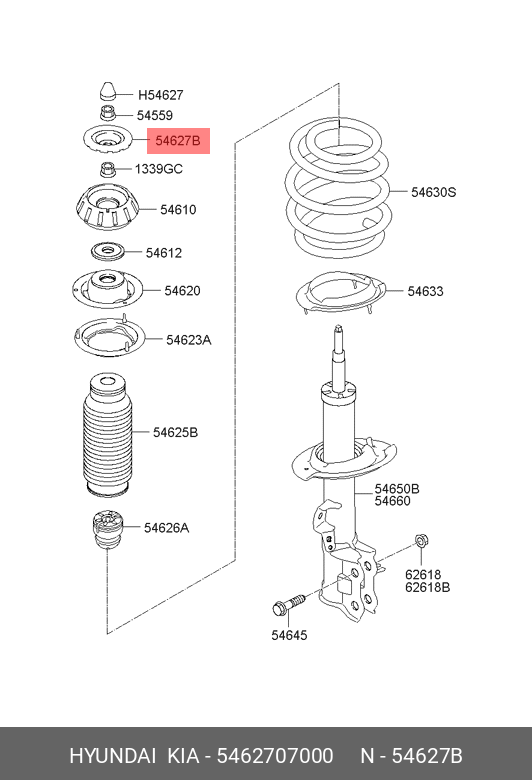 H54627
54559
54627B
1339GC
54610
54612
54620
54623A
54625B
54626A
54630S
54633
54650B
54660
62618
62618B
54645

HYUNDAI KIA - 5462707000 N - 54627B