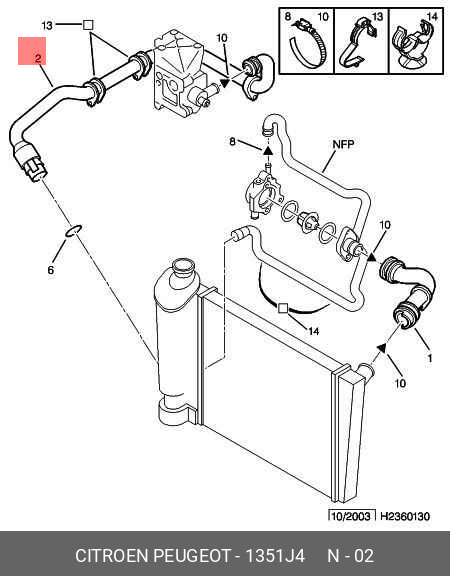 13
2
10
8
10
13
14
8
NFP
10
6
14
1
10
10/2003 H2360130
CITROEN PEUGEOT - 1351J4 N - 02