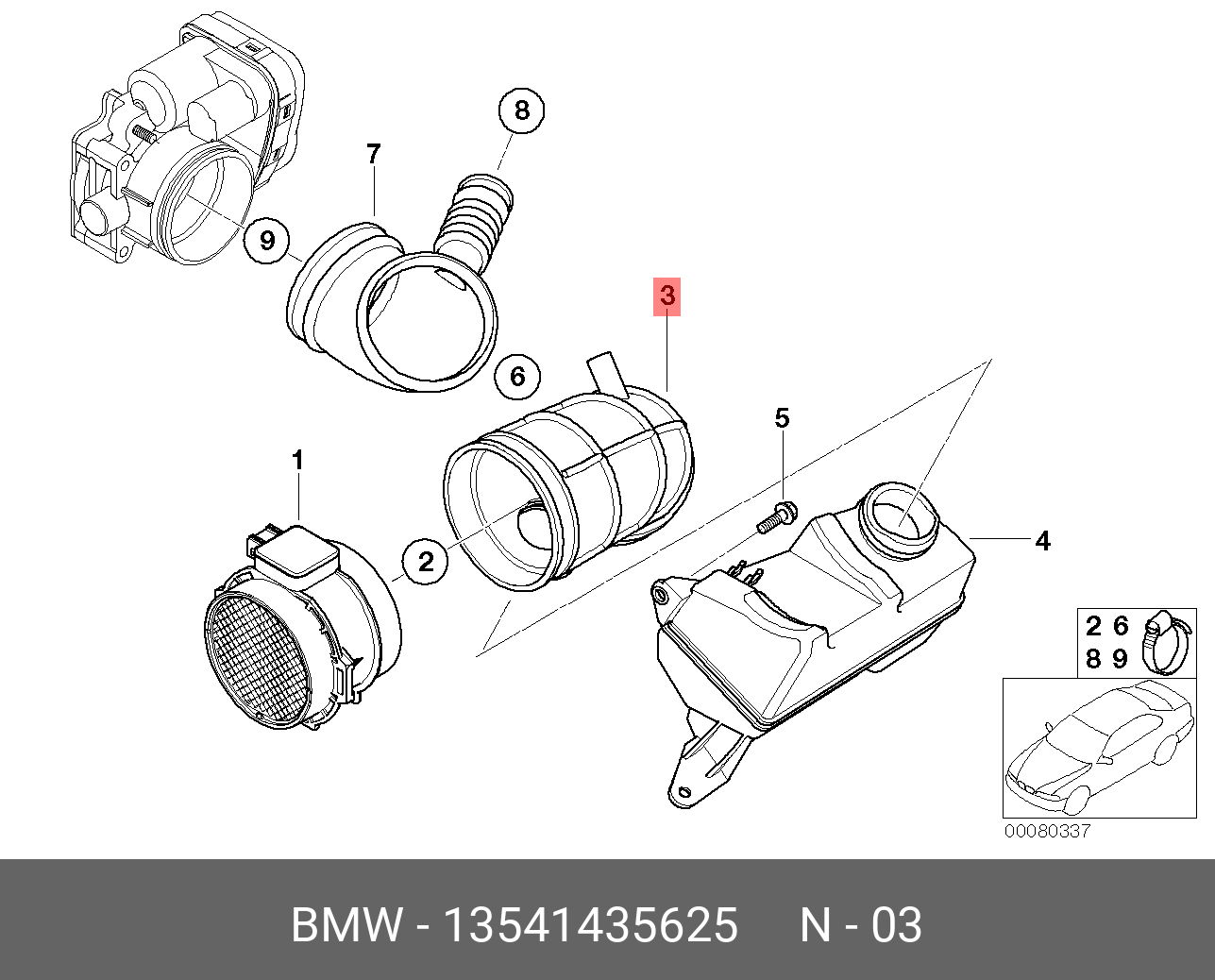 8
7
9
3
6
5
1
2
4
2 6
8 9
00080337

BMW - 13541435625 N - 03