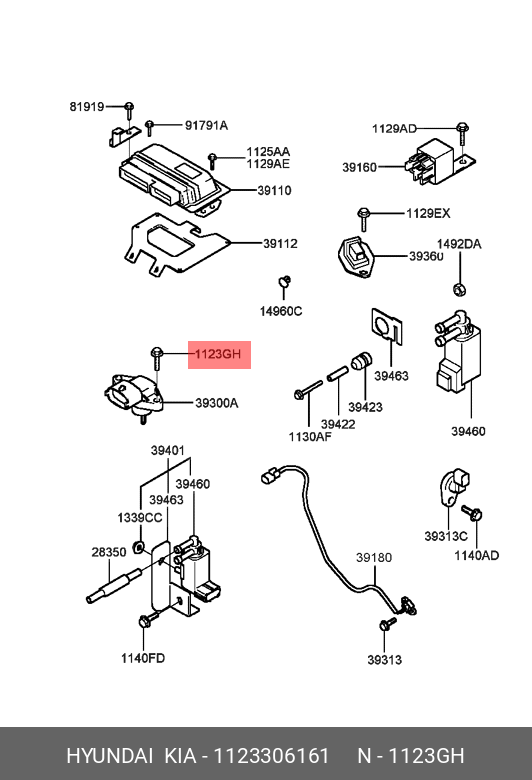 81919
91791A
1125AA
1129AE
39110
39112
1129AD
39160
1129EX
39360
1492DA
14960C
1123GH
39300A
39463
39423
39422
1130AF
39460
39401
39460
39463
1339CC
28350
1140FD
39180
39313
39313C
1140AD

HYUNDAI KIA - 1123306161 N - 1123GH