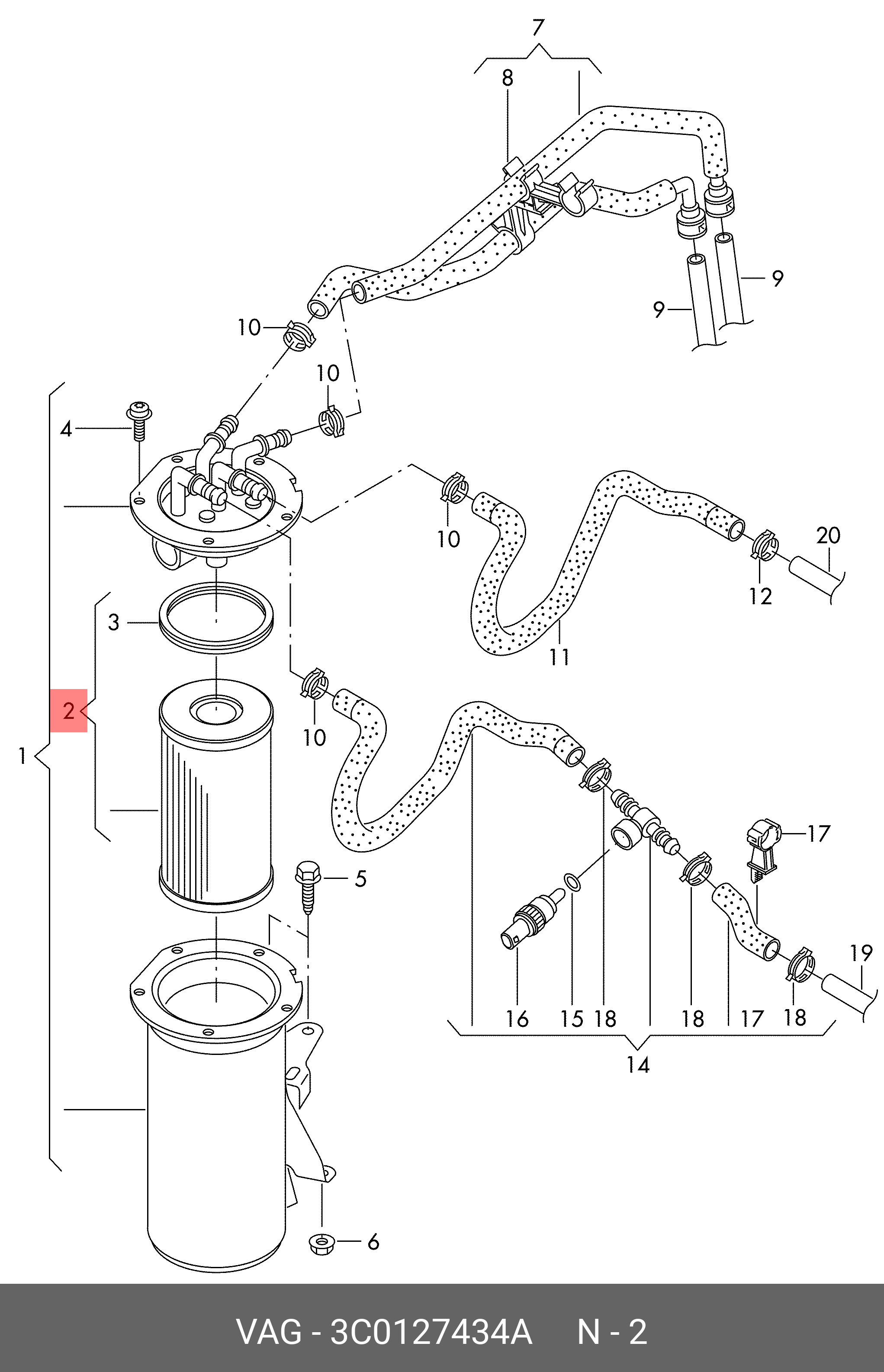 7
8
9
9
10
10
4
10
20
12
3
11
2
10
1
17
5
19
16
15
18
18
17
18
14
6
VAG - 3C0127434A N - 2