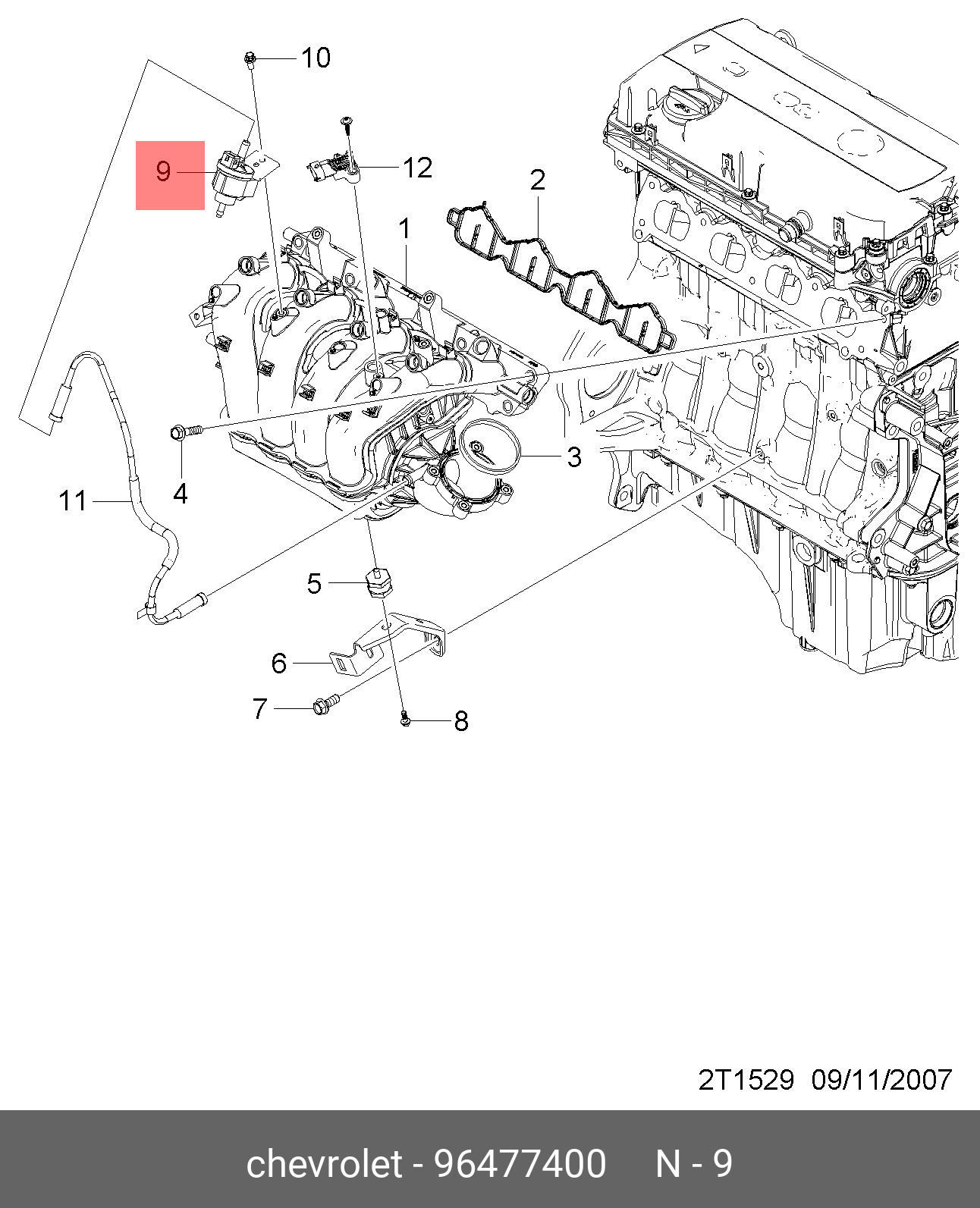 10
9
12
2
1
3
4
11
5
6
7
8

2T1529 09/11/2007

chevrolet - 96477400 N - 9