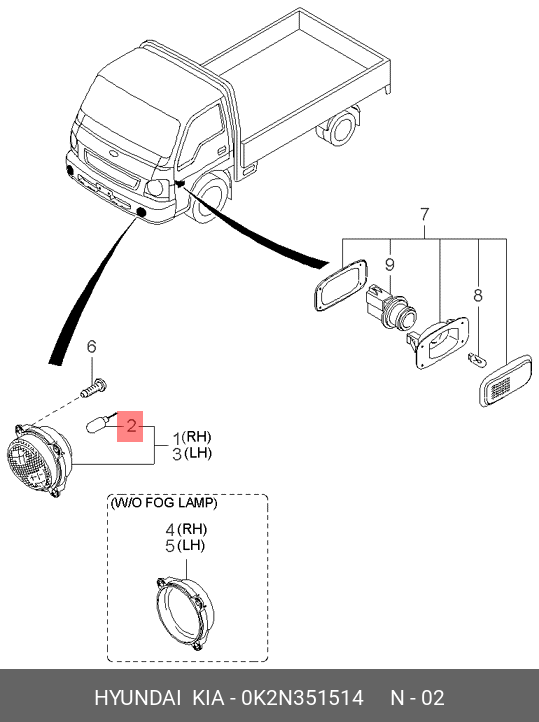 7

9

8

6

2

1(RH)
3(LH)

(W/O FOG LAMP)

4(RH)
5(LH)

HYUNDAI KIA - 0K2N351514 N - 02