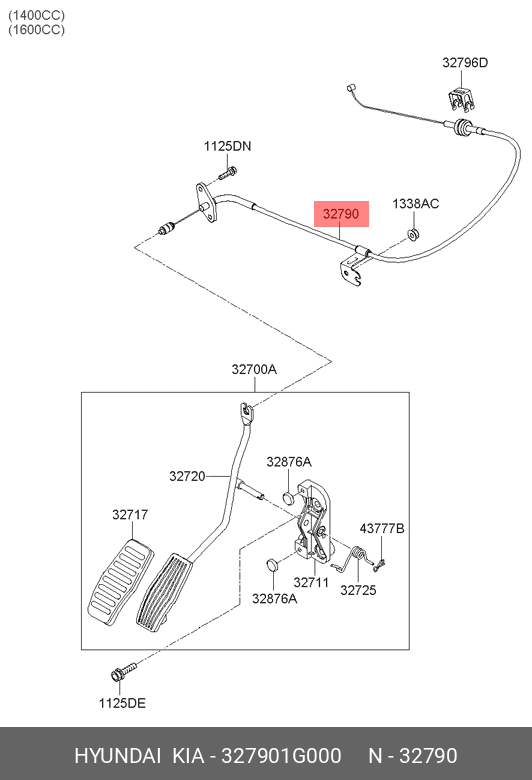 (1400CC)
(1600CC)

32796D

1125DN

32790

1338AC

32700A

32876A

32720

32717

43777B

32711

32725

32876A

1125DE

HYUNDAI KIA - 327901G000 N - 32790