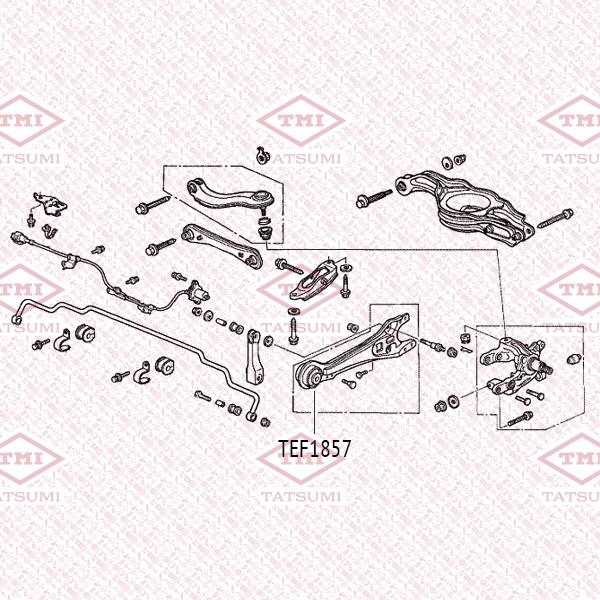 TMI
TATSUMI
TMI
TATSUMI
TMI
TATSUMI
TMI
TATSUMI
TMI
TATSUMI
TMI
TATSUMI
TMI
TATSUMI
TMI
TATSUMI
TMI
TATSUMI
TEF1857