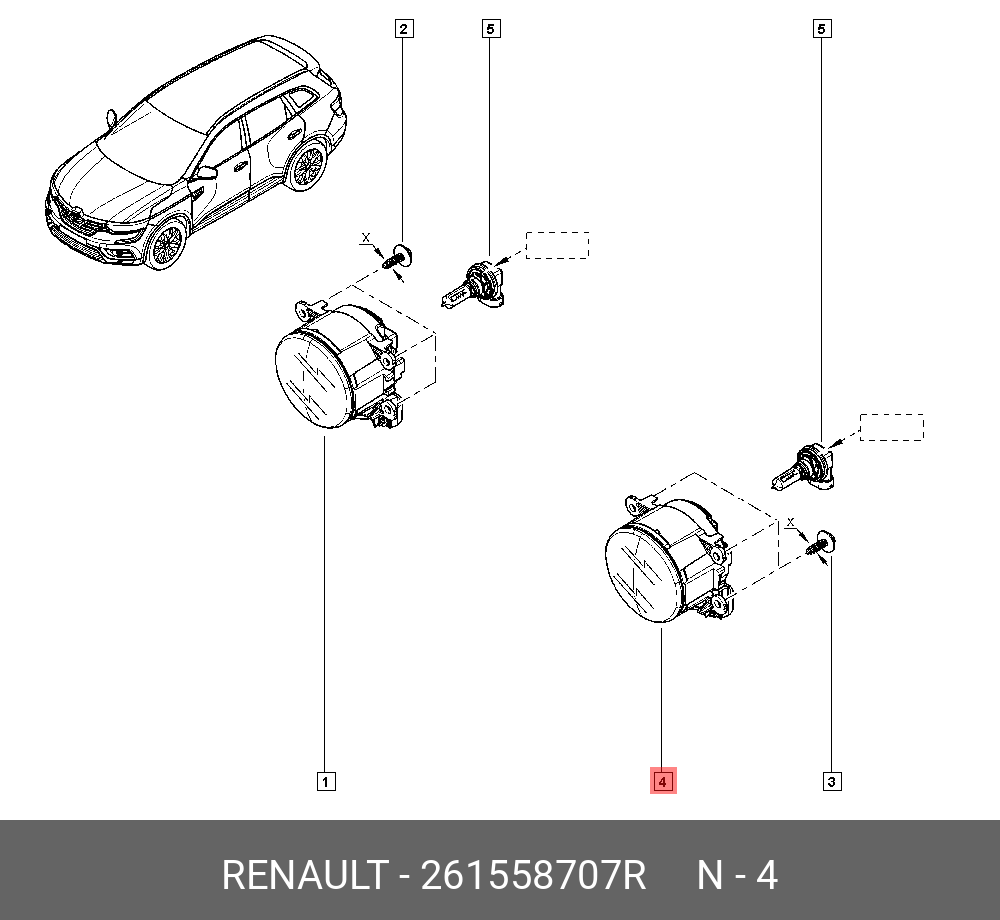 2
5
5
X
X
1
4
3
RENAULT - 261558707R N - 4