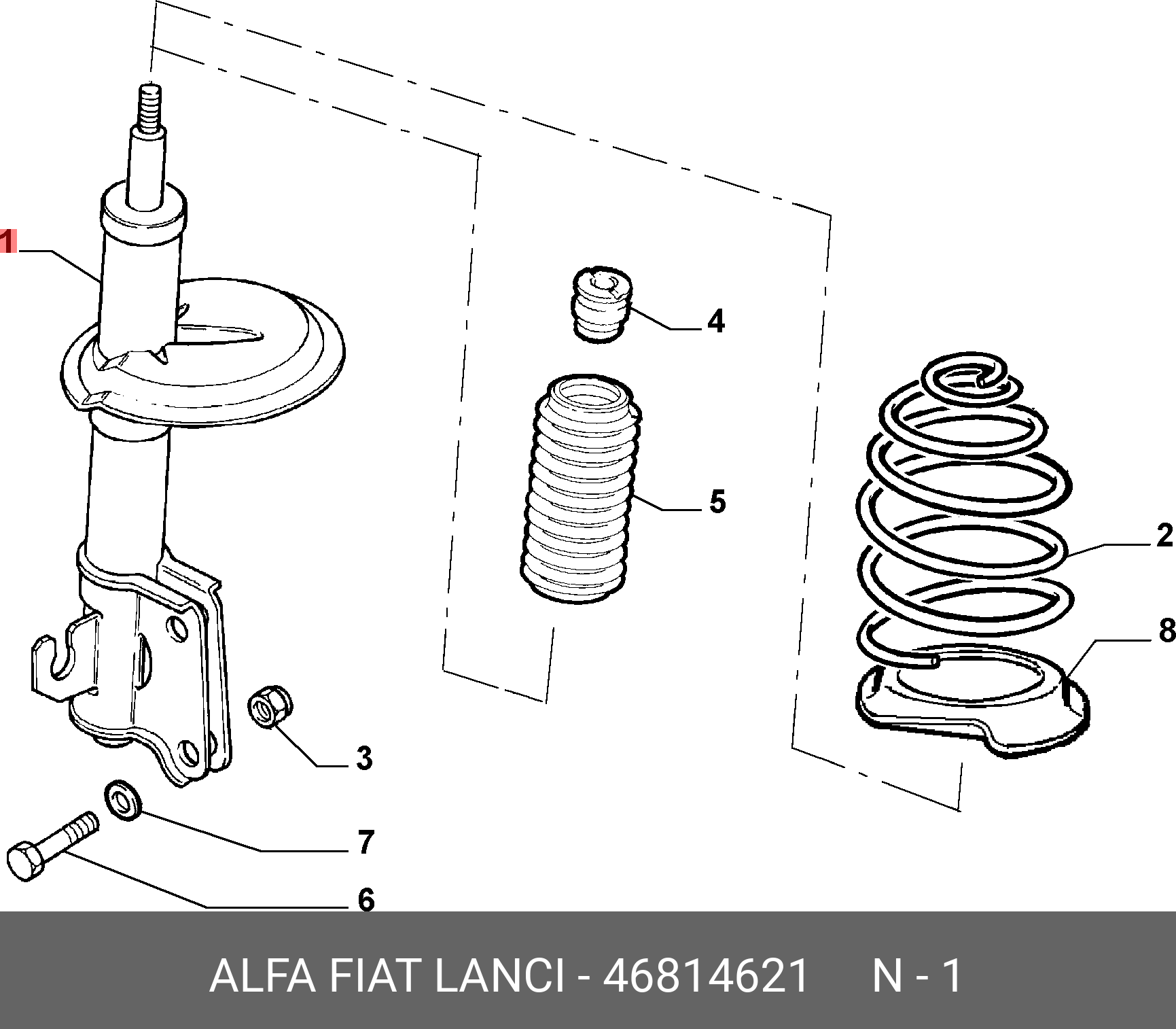 1

4

5

2

8

3

7

6

ALFA FIAT LANCI - 46814621     N - 1