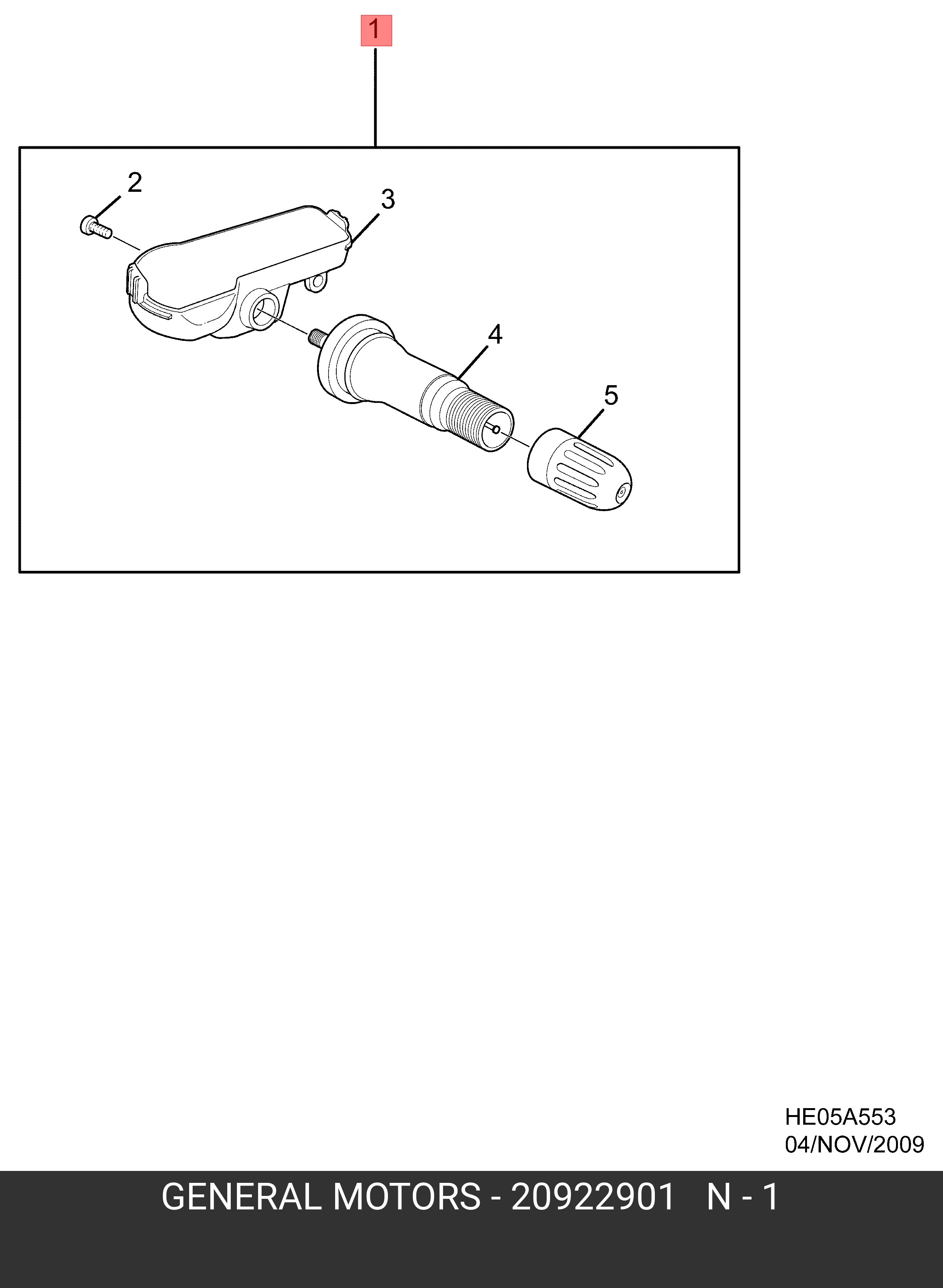 1

2

3

4

5

HE05A553
04/NOV/2009

GENERAL MOTORS - 20922901 N - 1