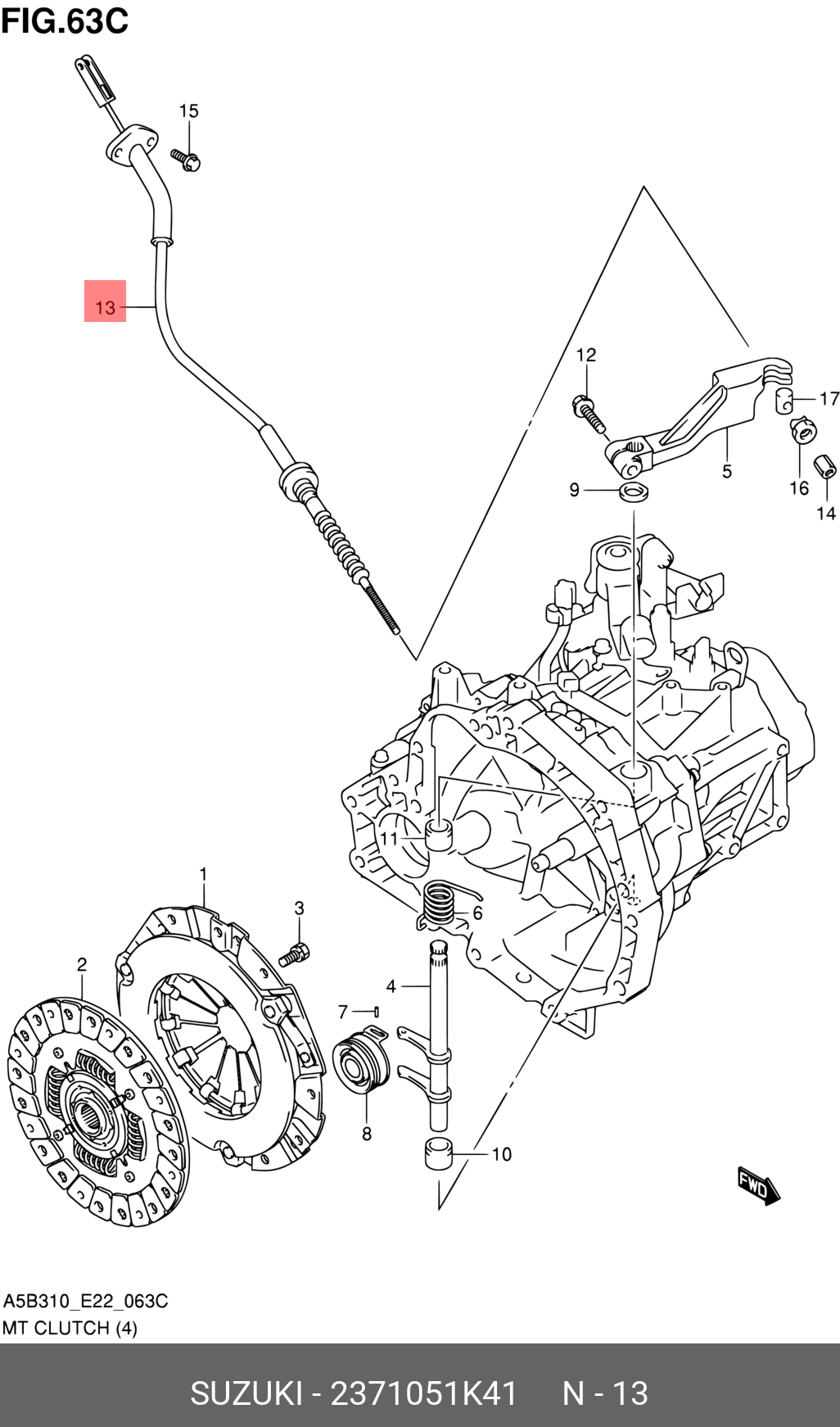 FIG.63C

15

13

12

17

5

9

16

14

11

1

3

6

2

4

7

8

10

FWD

A5B310_E22_063C
MT CLUTCH (4)

SUZUKI - 2371051K41 N - 13