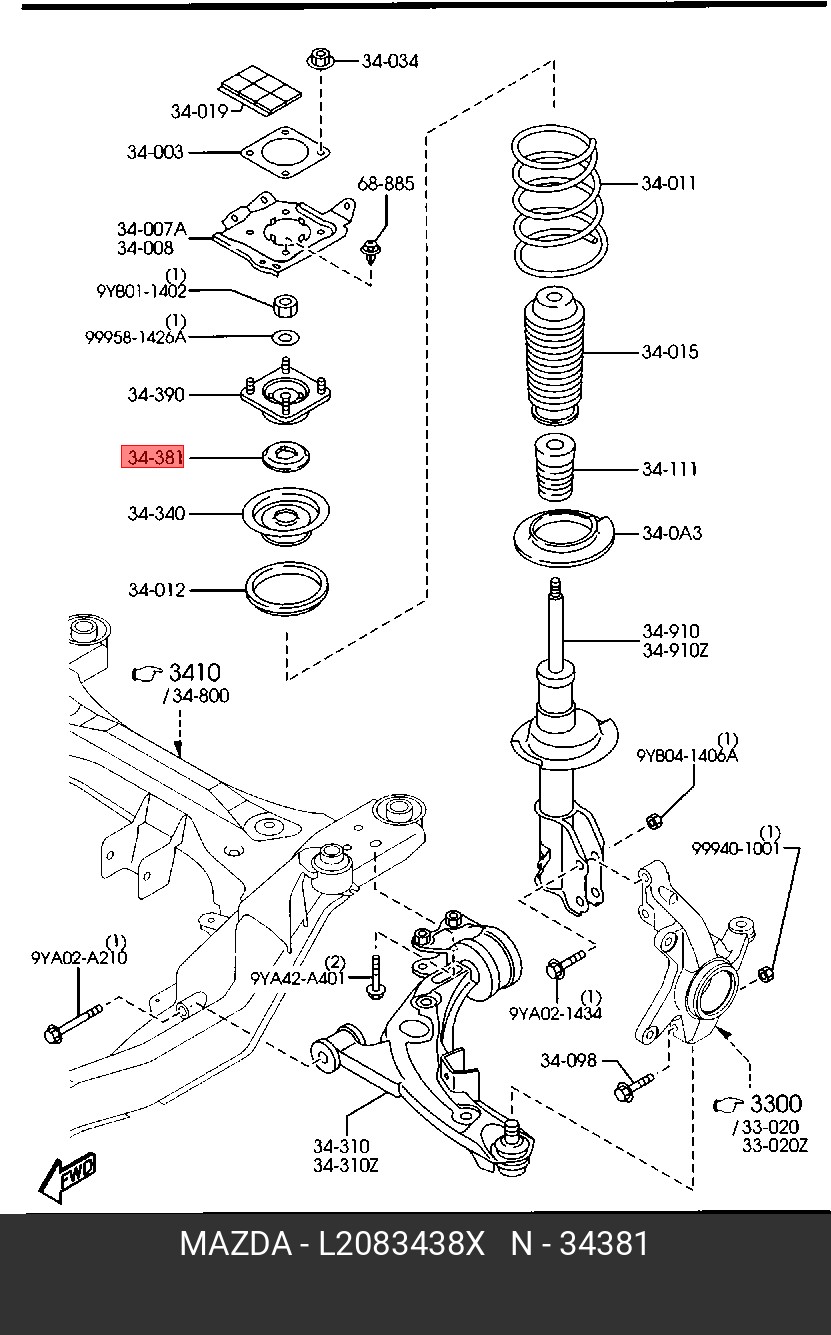 34-034
34-019
34-003
68-885
34-007A
34-008
(1)
9YB01-1402
(1)
99958-1426A
34-390
34-381
34-340
34-012
34-011
34-015
34-111
34-0A3
34-910
34-910Z
3410
/34-800
(1)
9YB04-1406A
(1)
99940-1001
(1)
9YA02-A210
(2)
9YA42-A401
(1)
9YA02-1434
34-098
3300
/33-020
33-020Z
34-310
34-310Z
FWD
MAZDA - L2083438X N - 34381