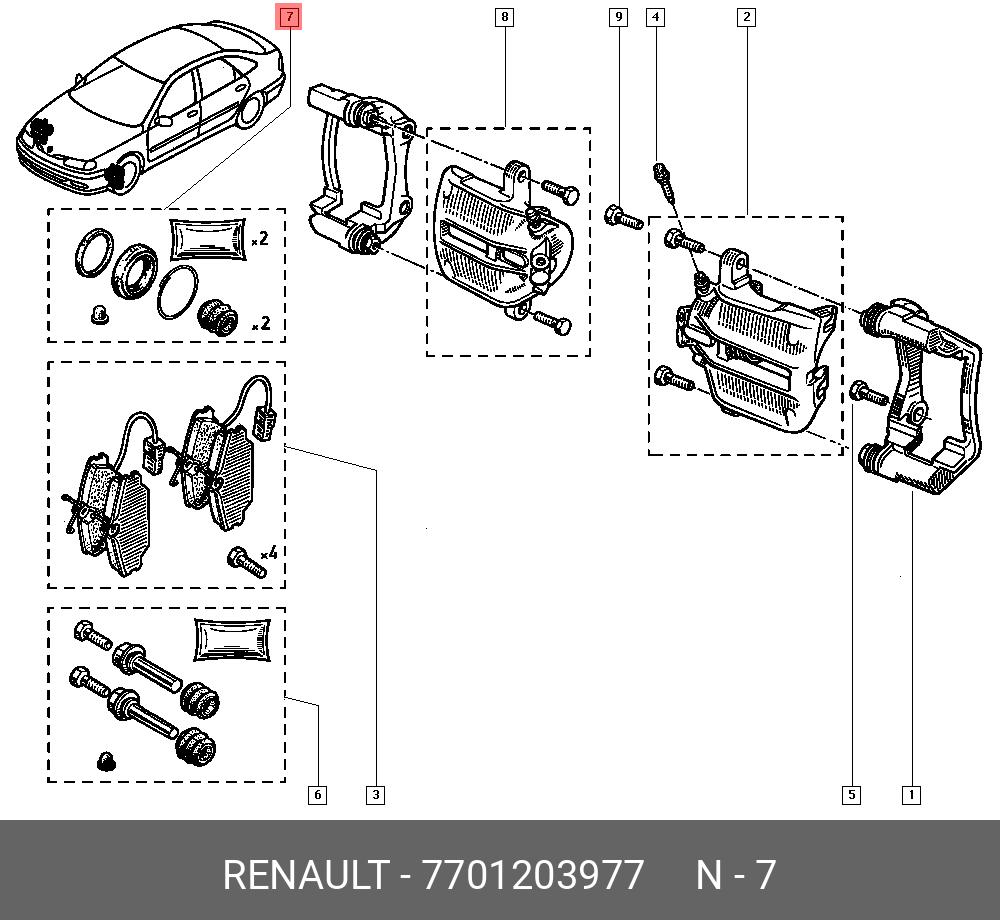 7
8
9
4
2
x2
x2
x4
6
3
5
1
RENAULT - 7701203977 N - 7