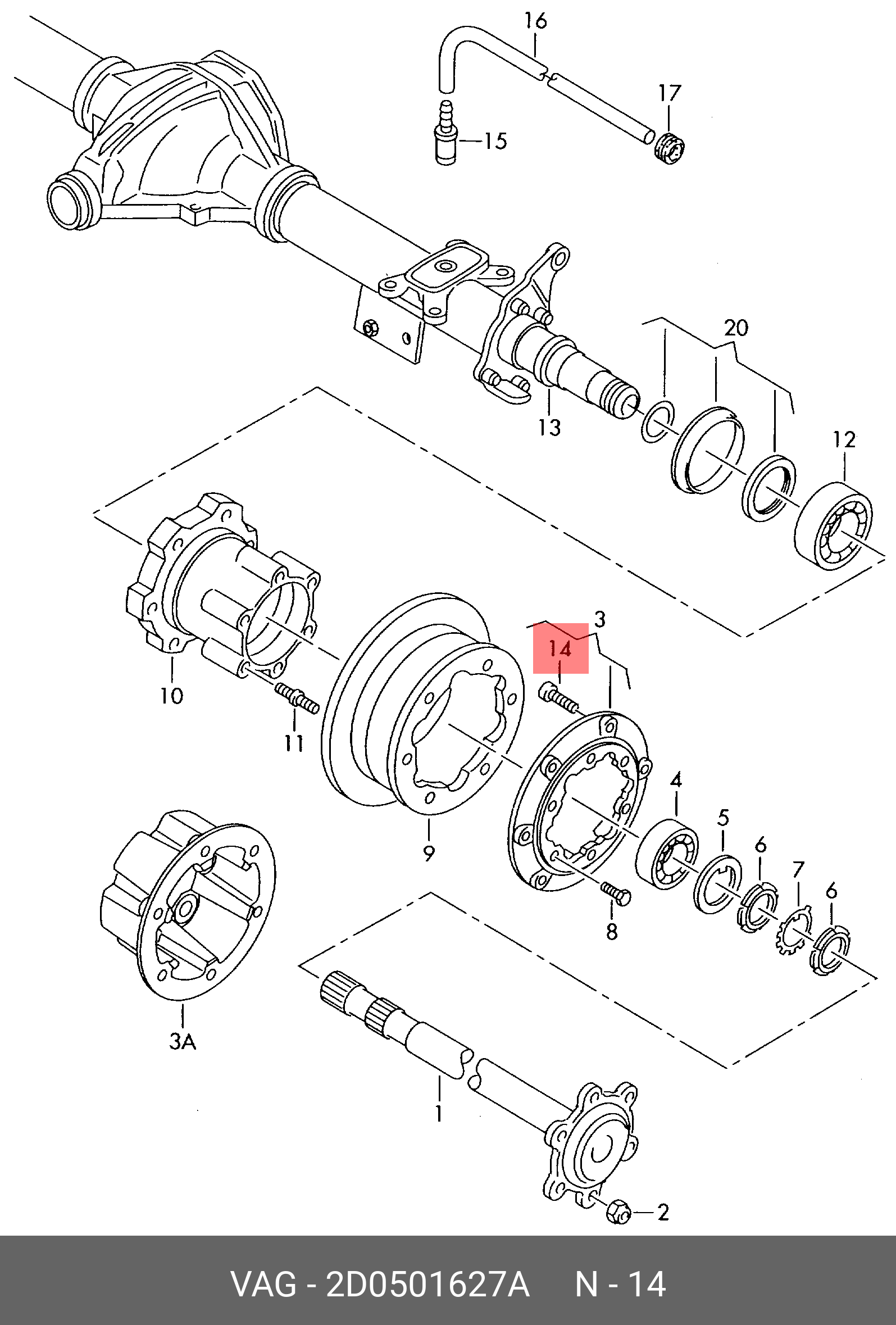 16
17
15
20
13
12
3
14
10
11
9
4
5
6
7
6
8
3A
1
2

VAG - 2D0501627A N - 14