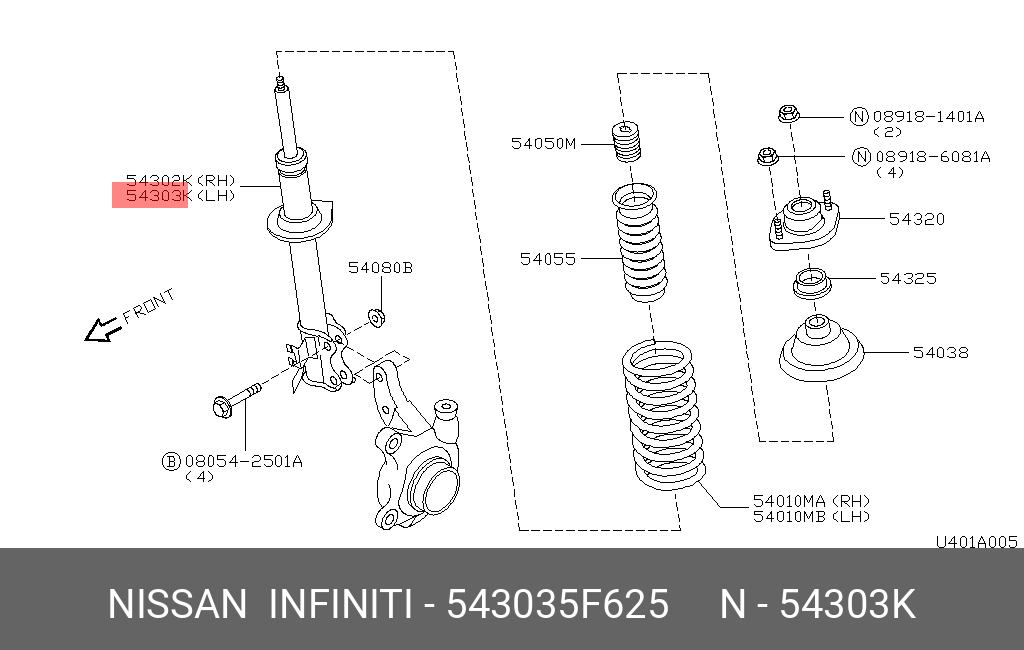 54302K (RH)
54303K (LH)

54080B

FRONT

Ⓑ 08054-2501A
(4)

54050M

54055

54010MA (RH)
54010MB (LH)

Ⓝ 08918-1401A
(2)

Ⓝ 08918-6081A
(4)

54320

54325

54038

U401A005

NISSAN INFINITI - 543035F625 N - 54303K