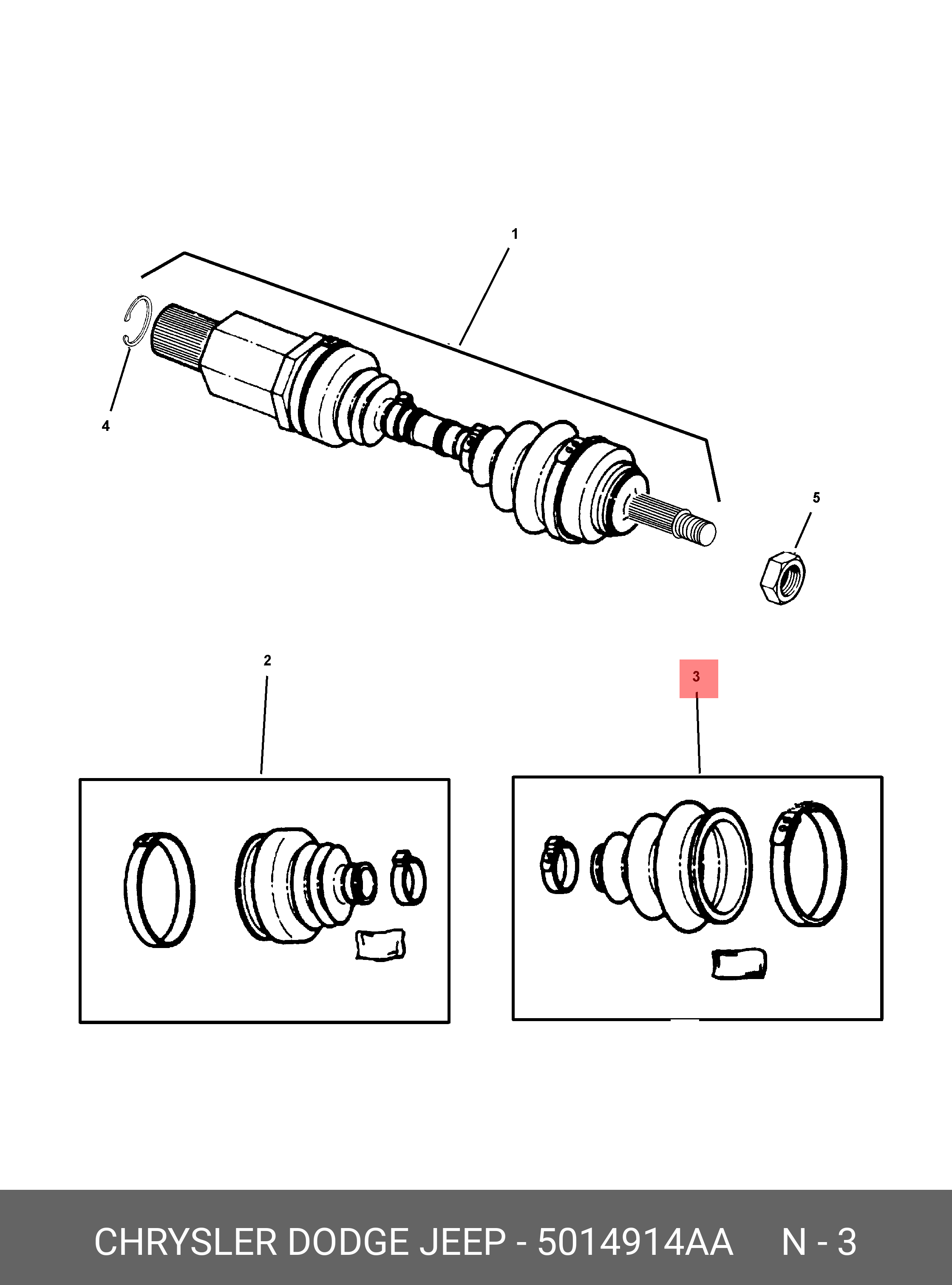 1

4

5

2

3

CHRYSLER DODGE JEEP - 5014914AA N - 3