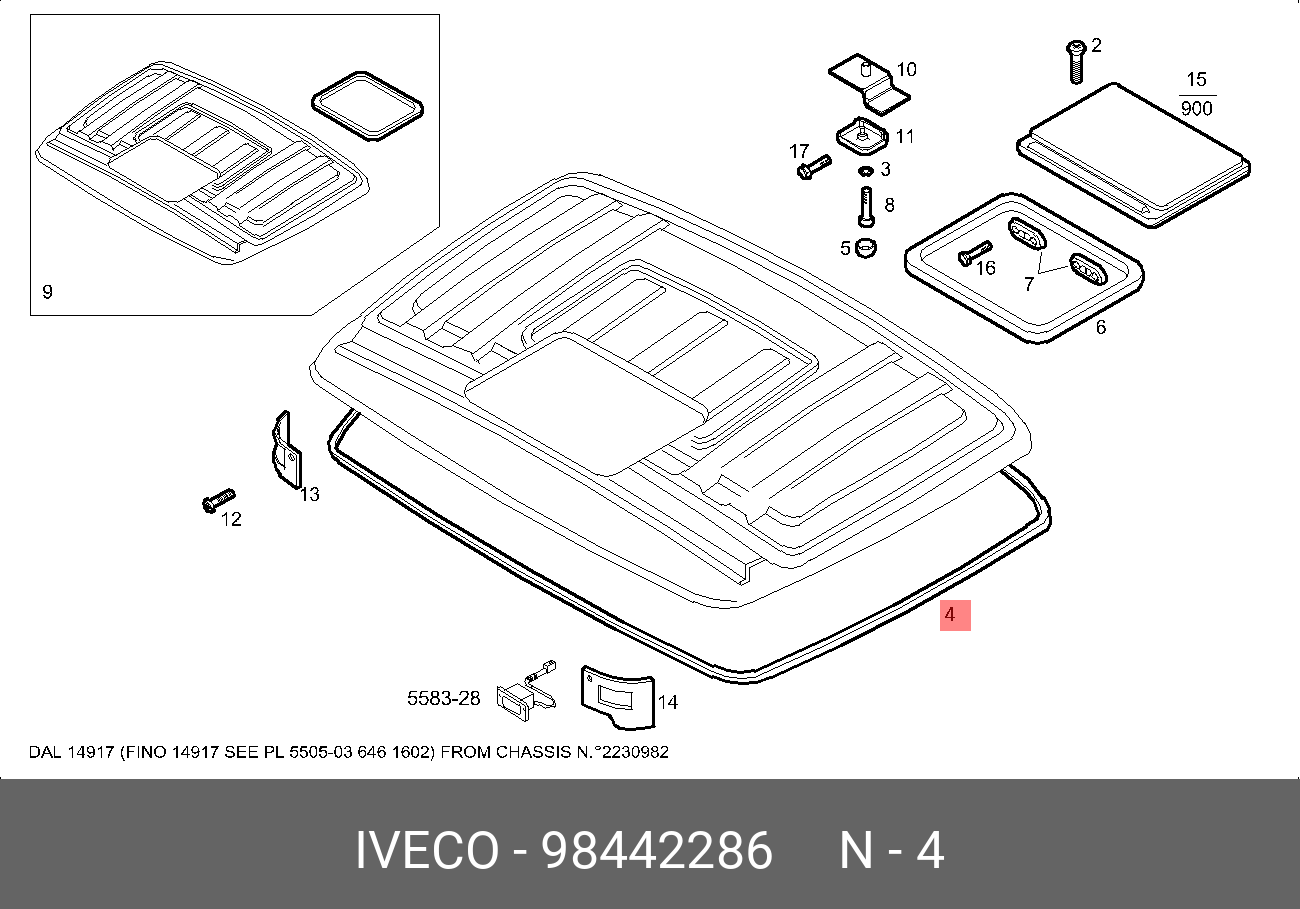 9

10

2

15
900

11

17

3

8

5

16

7

6

13

12

4

5583-28

14

DAL 14917 (FINO 14917 SEE PL 5505-03 646 1602) FROM CHASSIS N.°2230982

IVECO - 98442286 N - 4