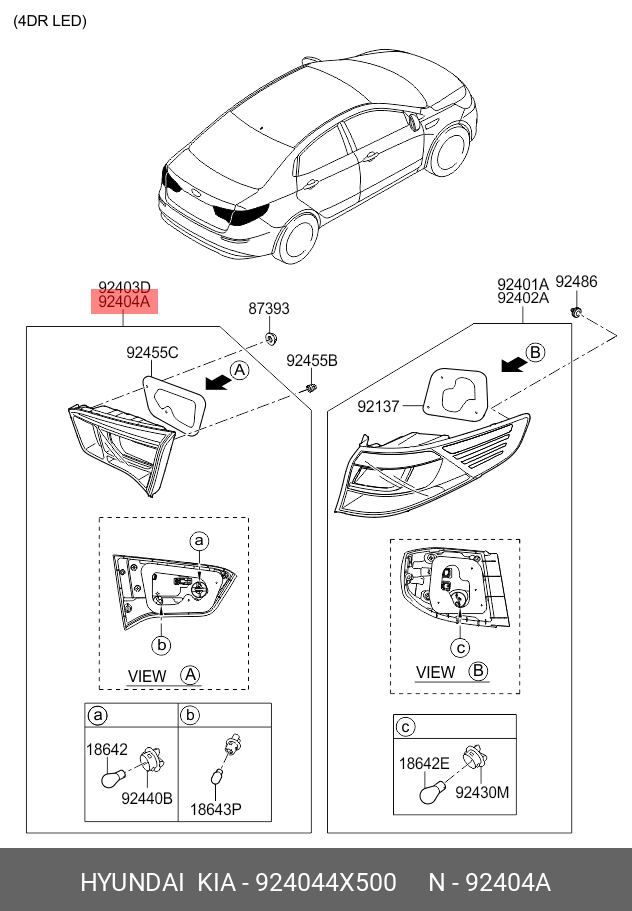 (4DR LED)

92403D
92404A

87393

92455C

A

92455B

a

b

VIEW A

a

b

18642

92440B

18643P

92401A
92402A

92486

B

92137

c

VIEW B

c

18642E

92430M

HYUNDAI KIA - 924044X500 N - 92404A