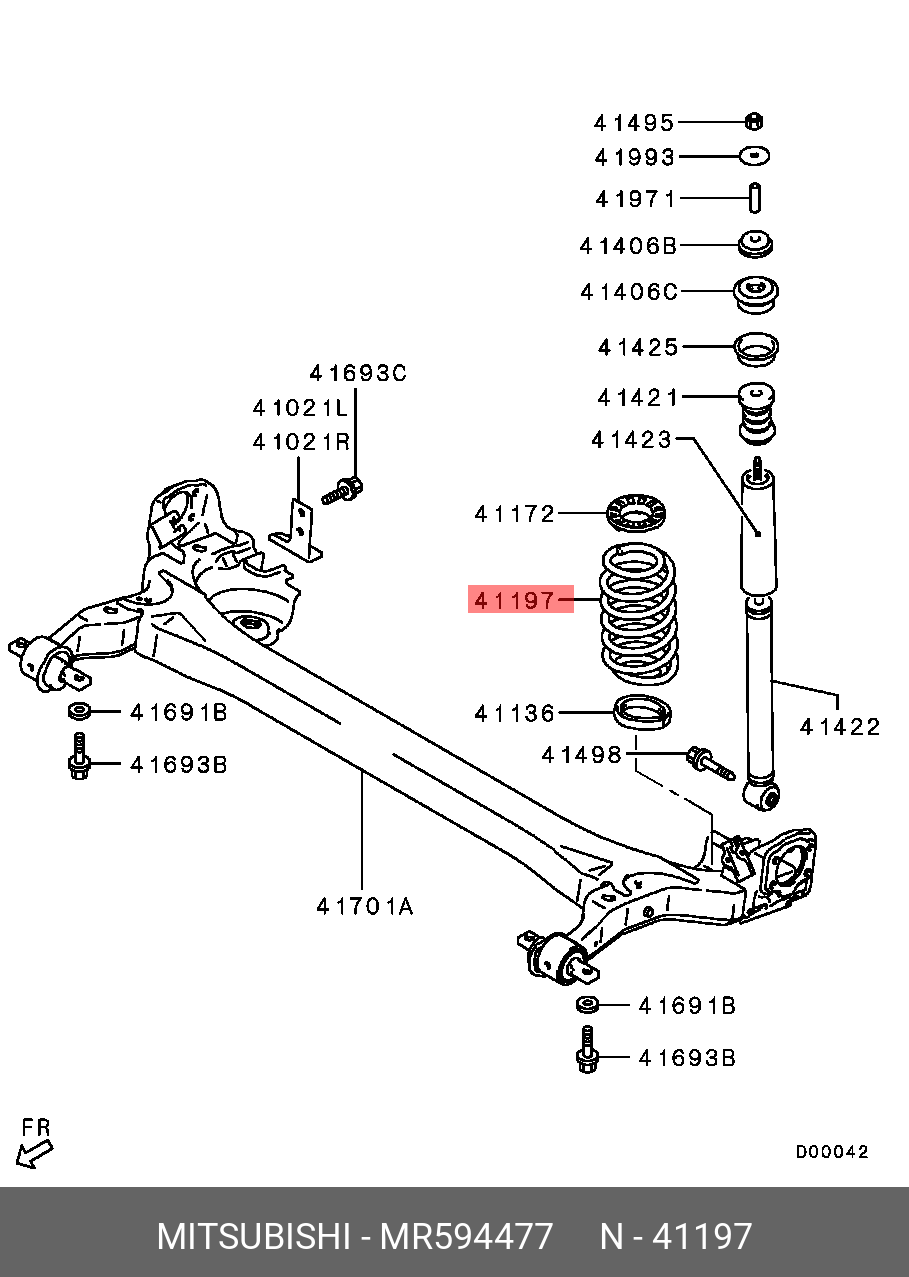 41495
41993
41971
41406B
41406C
41425
41421
41423
41693C
41021L
41021R
41172
41197
41136
41498
41422
41691B
41693B
41701A
41691B
41693B
FR
D00042

MITSUBISHI - MR594477 N - 41197