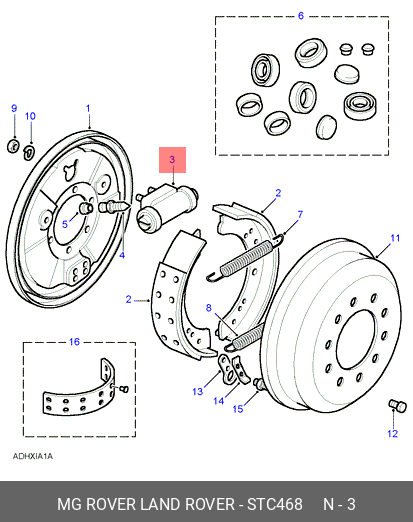 6

9

10

1

3

2

7

5

4

11

2

8

16

13

14

15

12

ADHXIA1A

MG ROVER LAND ROVER - STC468 N - 3