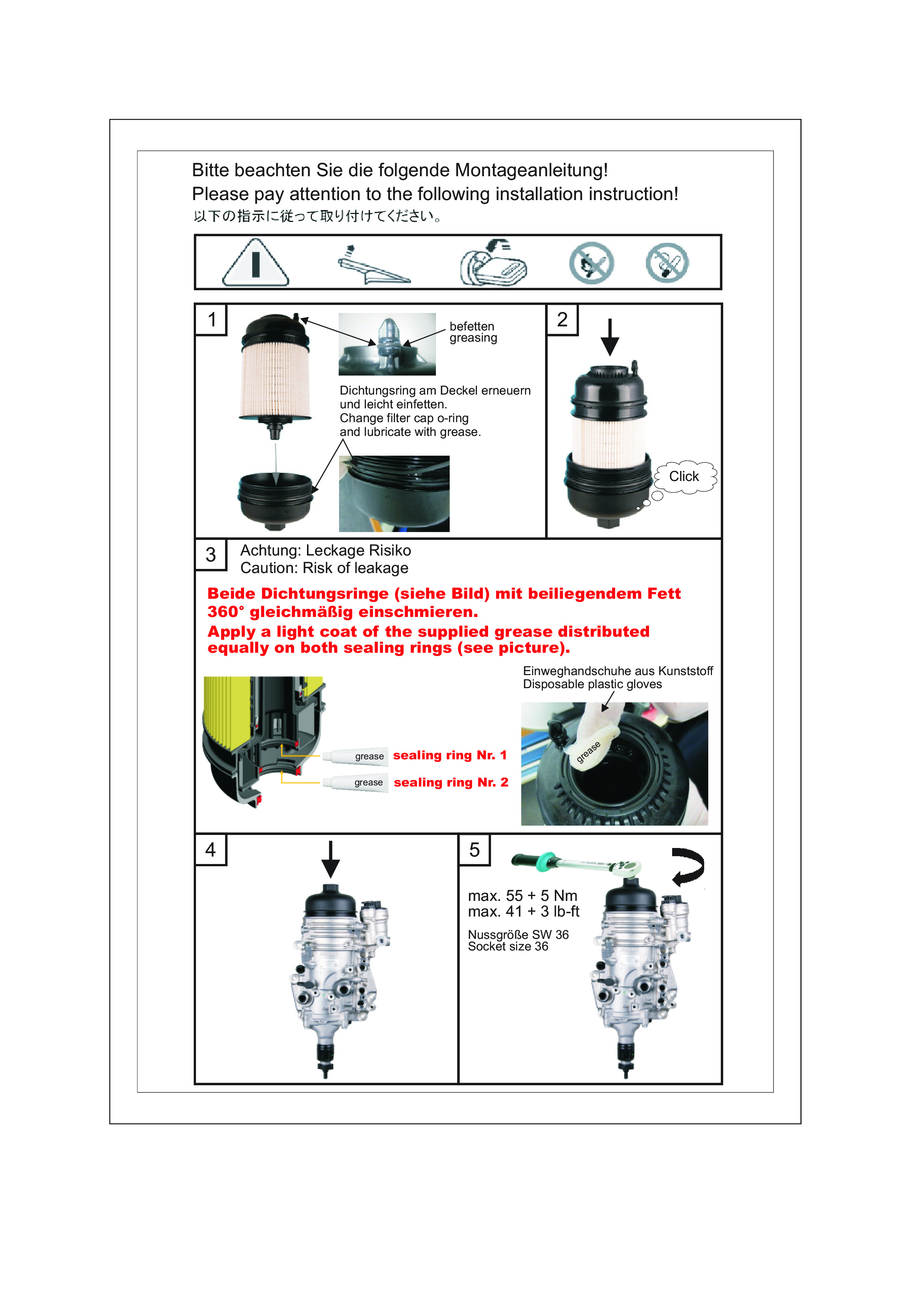 Bitte beachten Sie die folgende Montageanleitung!
Please pay attention to the following installation instruction!
以下の指示に従って取り付けてください。

1

befetten
greasing

Dichtungsring am Deckel erneuern und leicht einfetten.
Change filter cap o-ring and lubricate with grease.

2

Click

3
Achtung: Leckage Risiko
Caution: Risk of leakage

Beide Dichtungsringe (siehe Bild) mit beiliegendem Fett 360° gleichmäßig einschmieren.
Apply a light coat of the supplied grease distributed equally on both sealing rings (see picture).

Einweghandschuhe aus Kunststoff
Disposable plastic gloves

grease
sealing ring Nr. 1
grease
sealing ring Nr. 2
grease

4

5

max. 55 + 5 Nm
max. 41 + 3 lb-ft
Nussgröße SW 36
Socket size 36