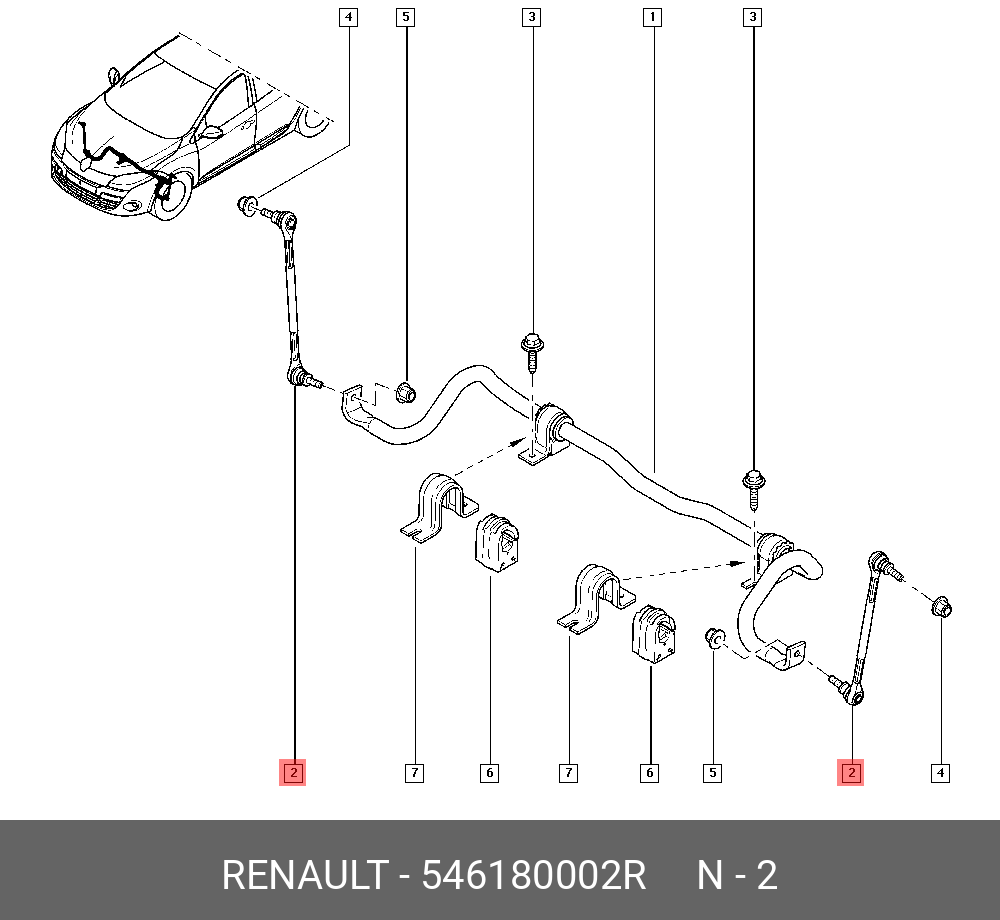 4 5 3 1 3

2 7 6 7 6 5 2 4

RENAULT - 546180002R N - 2