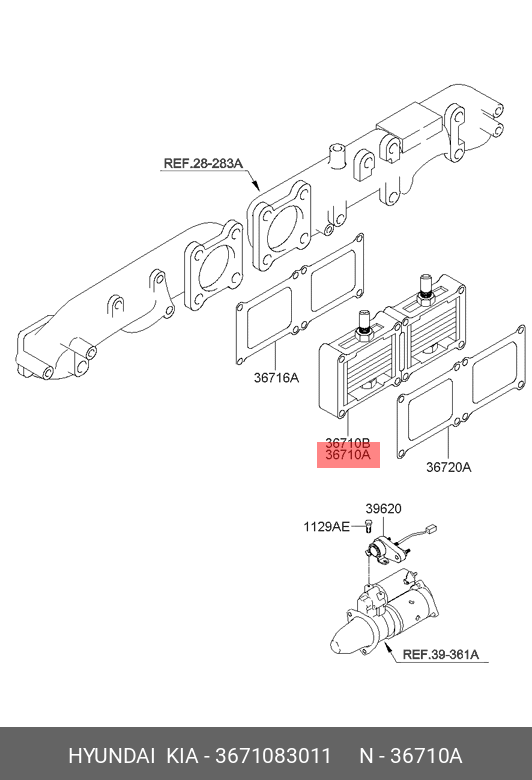 REF.28-283A

36716A

36710B
36710A

36720A

39620

1129AE

REF.39-361A

HYUNDAI KIA - 3671083011 N - 36710A