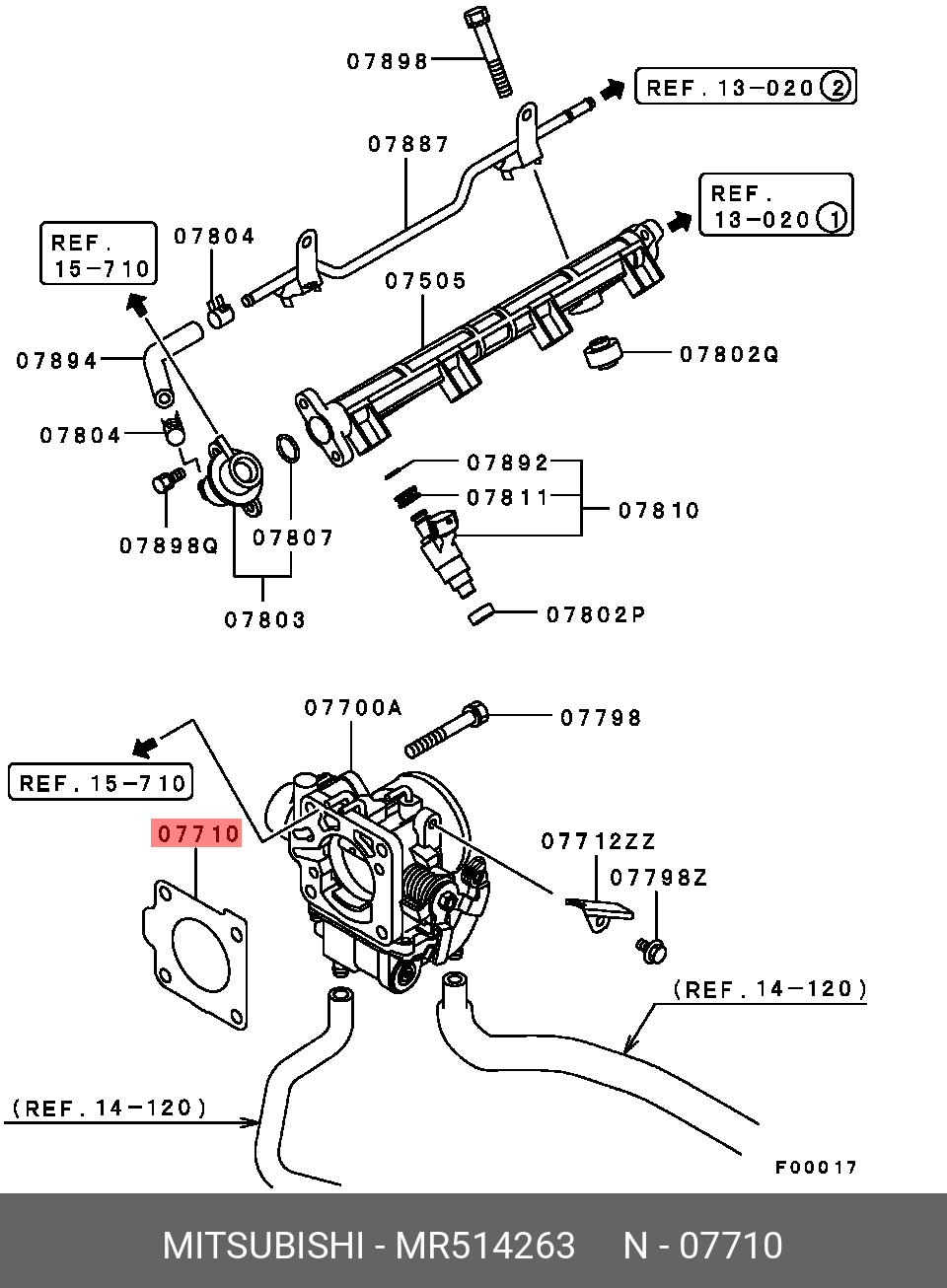 07898
REF. 13-020 ②
07887
REF. 13-020 ①
REF. 15-710
07804
07505
07894
07802Q
07804
07892
07811
07810
07898Q
07807
07803
07802P
07700A
07798
REF. 15-710
07710
07712ZZ
07798Z
(REF. 14-120)
(REF. 14-120)
F00017
MITSUBISHI - MR514263 N - 07710