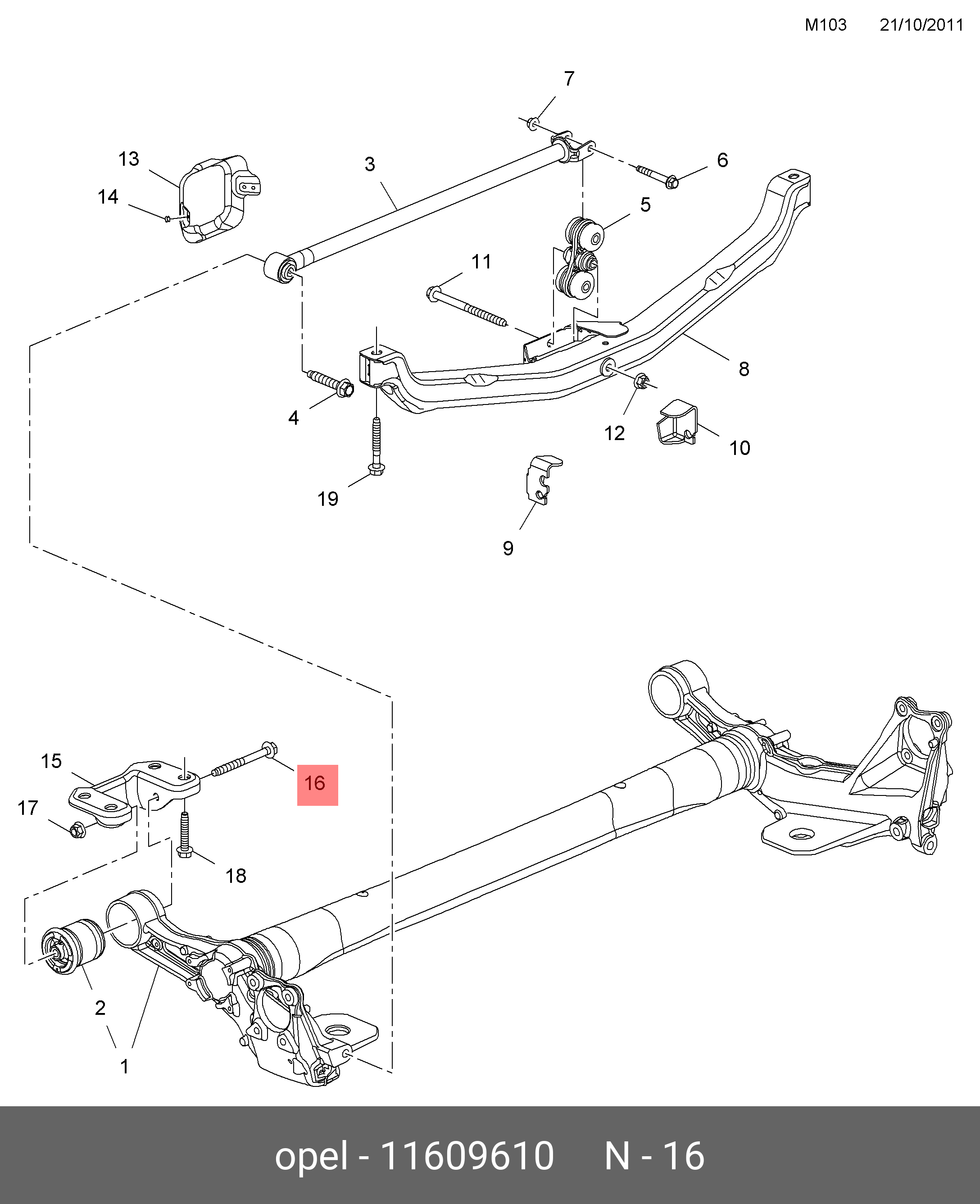 M103 21/10/2011

7
13
3
6
14
5
11
8
4
12
10
19
9

15
16
17
18
2
1

opel - 11609610 N - 16