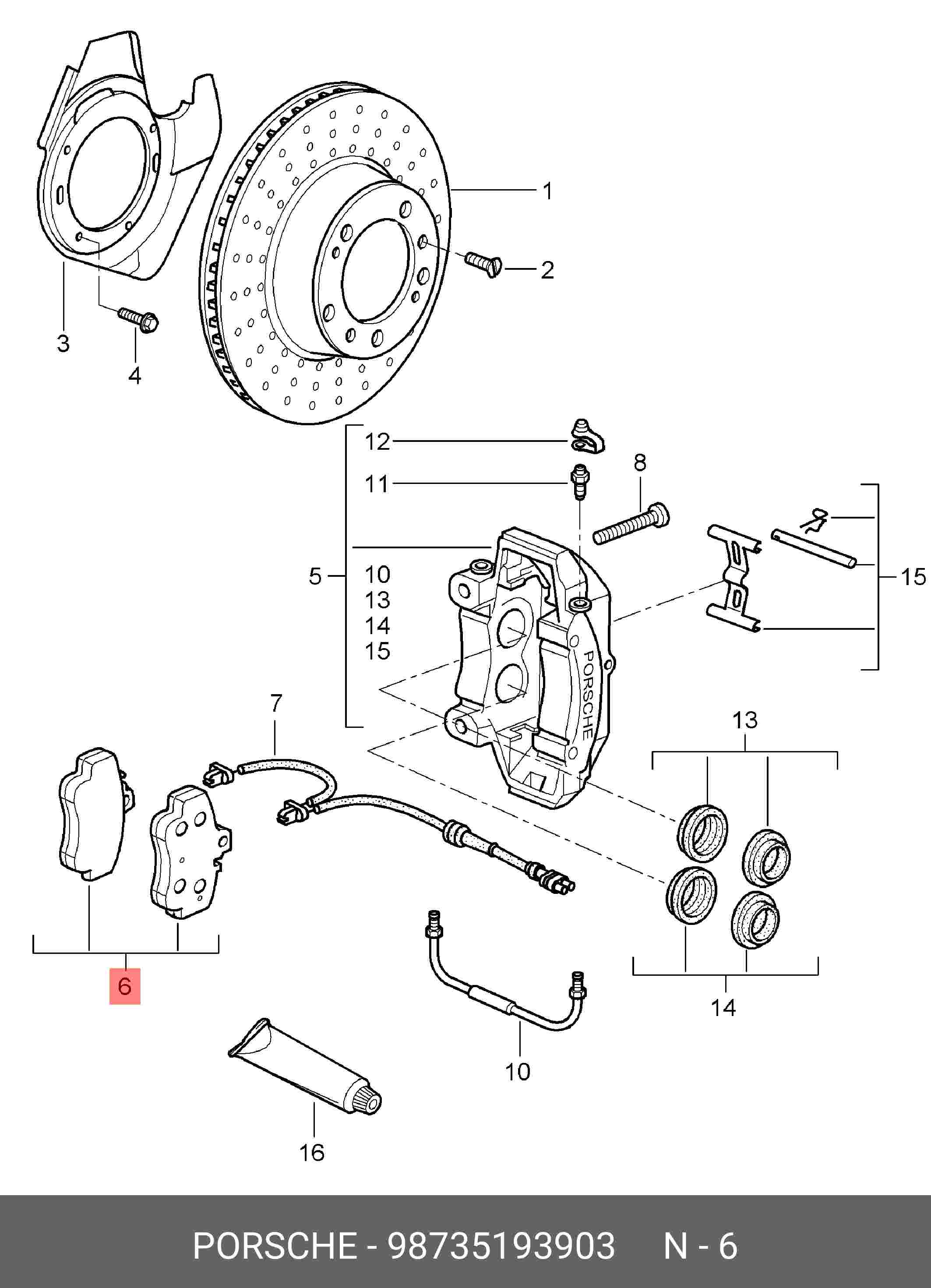 1
2
3
4
12
11
8
5
10
13
14
15
15
PORSCHE
7
13
6
10
14
16

PORSCHE - 98735193903 N - 6