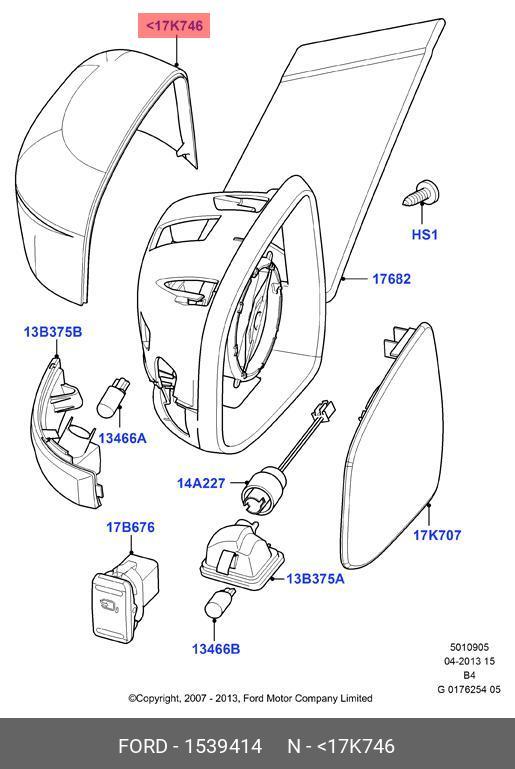 <17K746

HS1

17682

13B375B

13466A

14A227

17K707

17B676

13B375A

13466B

5010905
04-2013 15
B4
G 0176254 05

©Copyright, 2007 - 2013, Ford Motor Company Limited

FORD - 1539414 N - <17K746