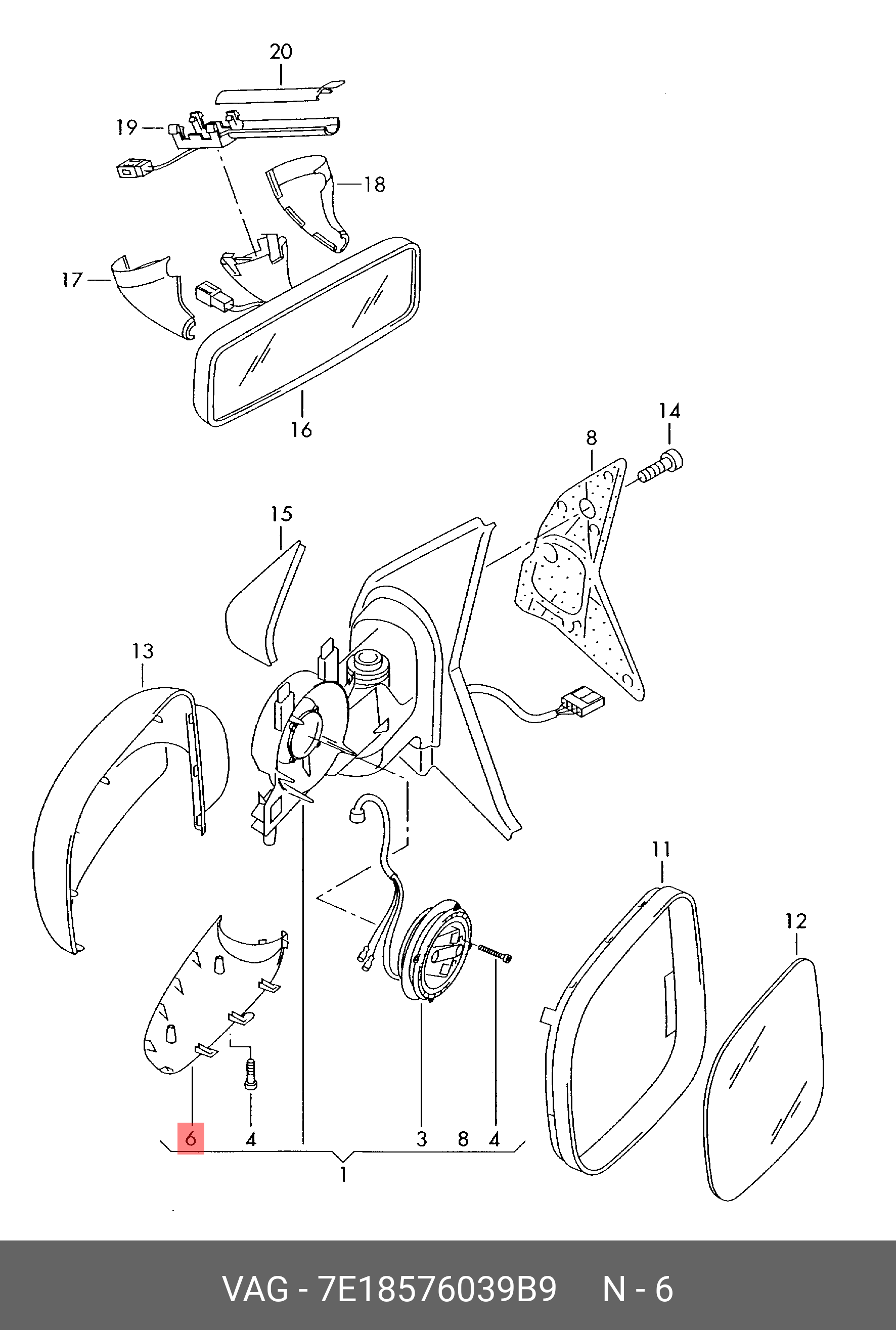 20
19
18
17
16
14
8
15
13
11
12
6
4
3
8
4
1

VAG - 7E18576039B9 N - 6