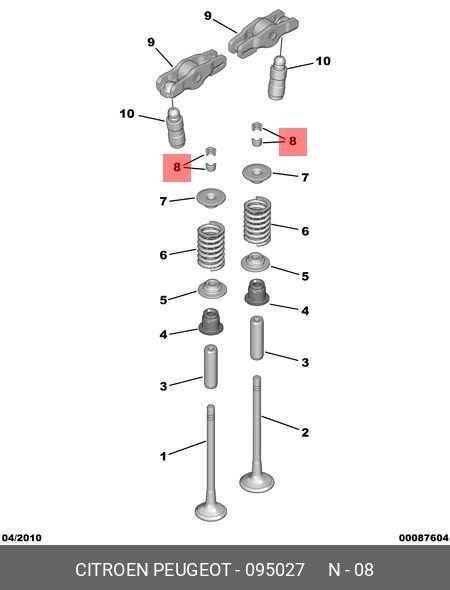 9
9
10
10
8
8
7
7
6
6
5
5
4
4
3
3
2
1

04/2010
00087604

CITROEN PEUGEOT - 095027 N - 08