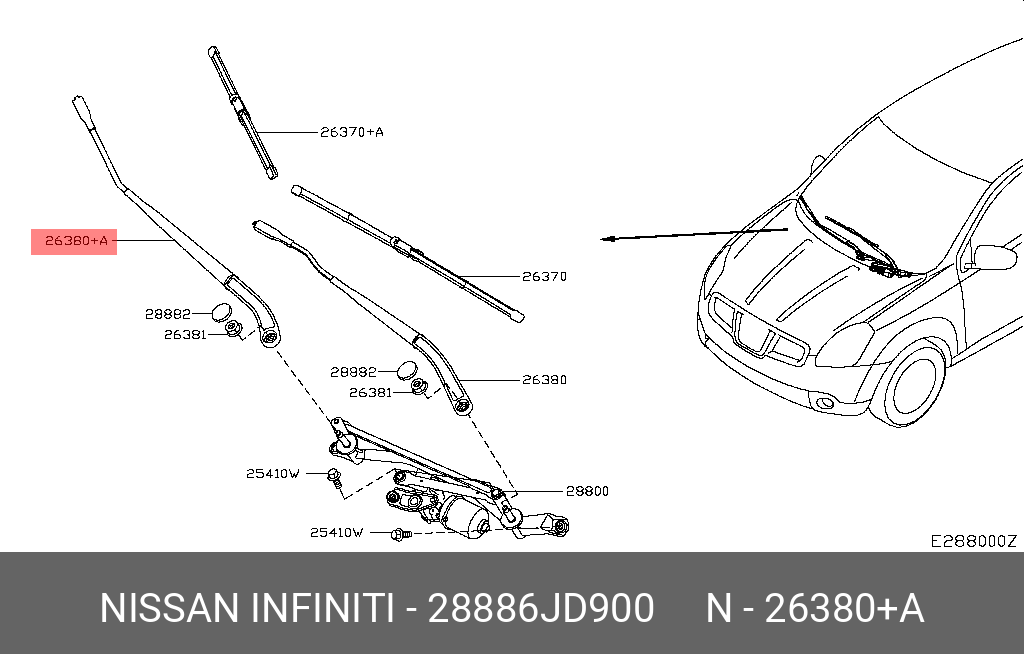 26370+A
26380+A
26370
28882
26381
28882
26381
26380
25410W
28800
25410W
E288000Z

NISSAN INFINITI - 28886JD900 N - 26380+A