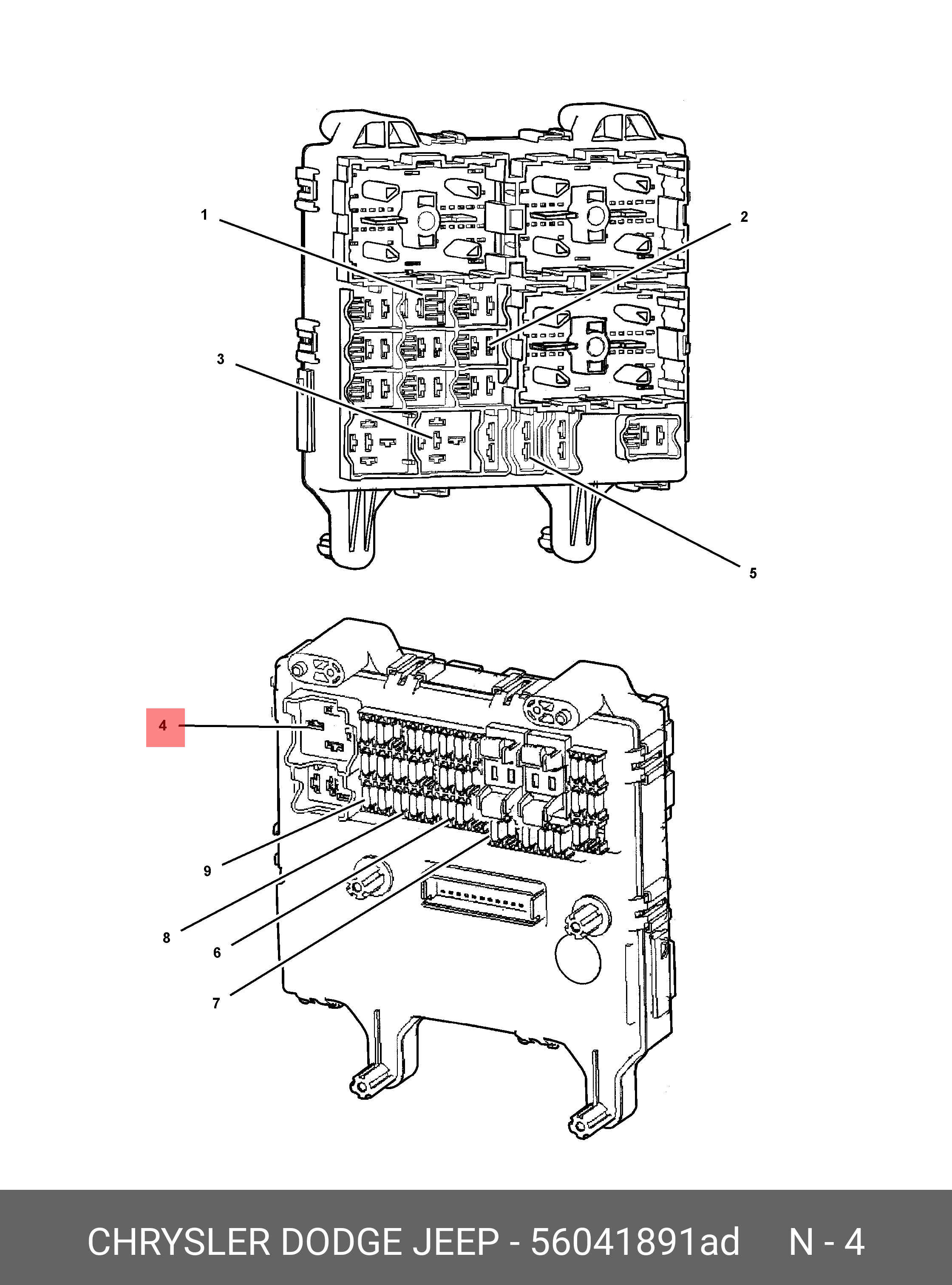 1
2
3
5
4
9
8
6
7
CHRYSLER DODGE JEEP - 56041891ad N - 4